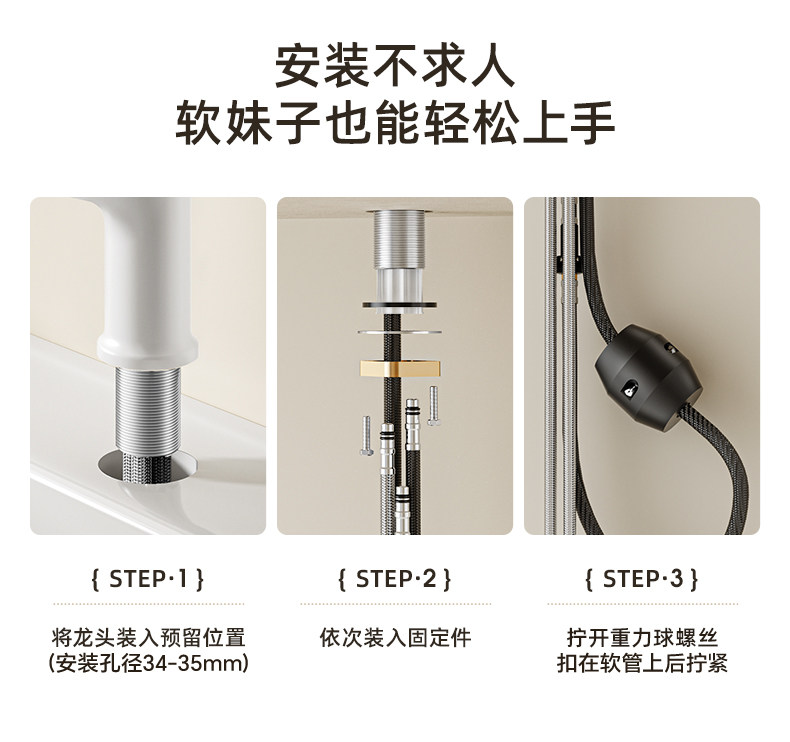 安装不求人
软妹子也能轻松上手

{ STEP·1 }

将龙头装入预留位置
(安装孔径34-35mm)

{ STEP·2 }

依次装入固定件

{ STEP·3 }

拧开重力球螺丝
扣在软管上后拧紧