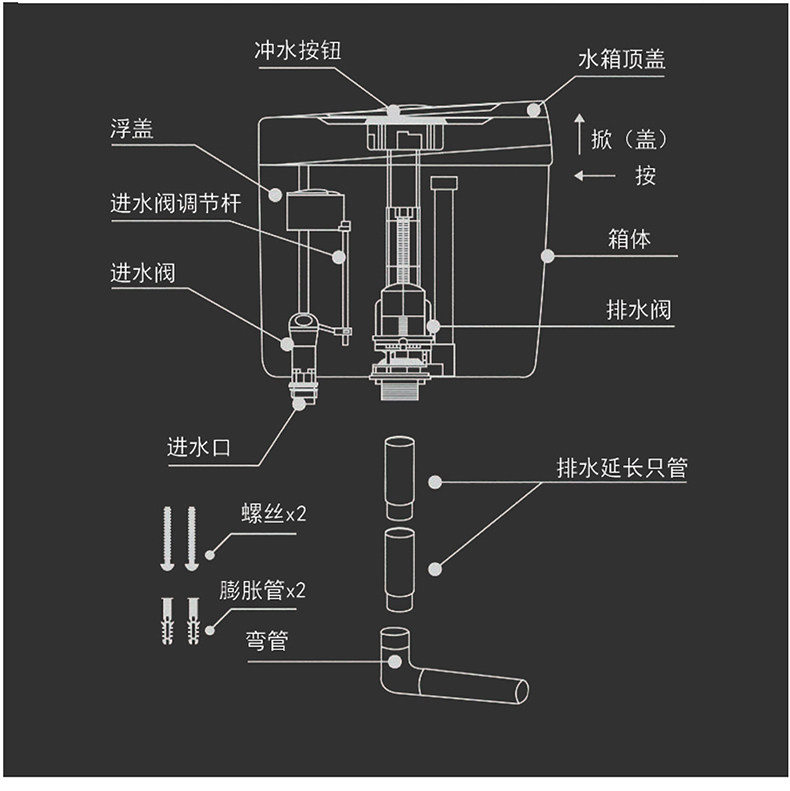 冲水按钮

水箱顶盖

浮盖

掀（盖）

按

进水阀调节杆

箱体

进水阀

排水阀

进水口

排水延长只管

螺丝x2

膨胀管x2

弯管