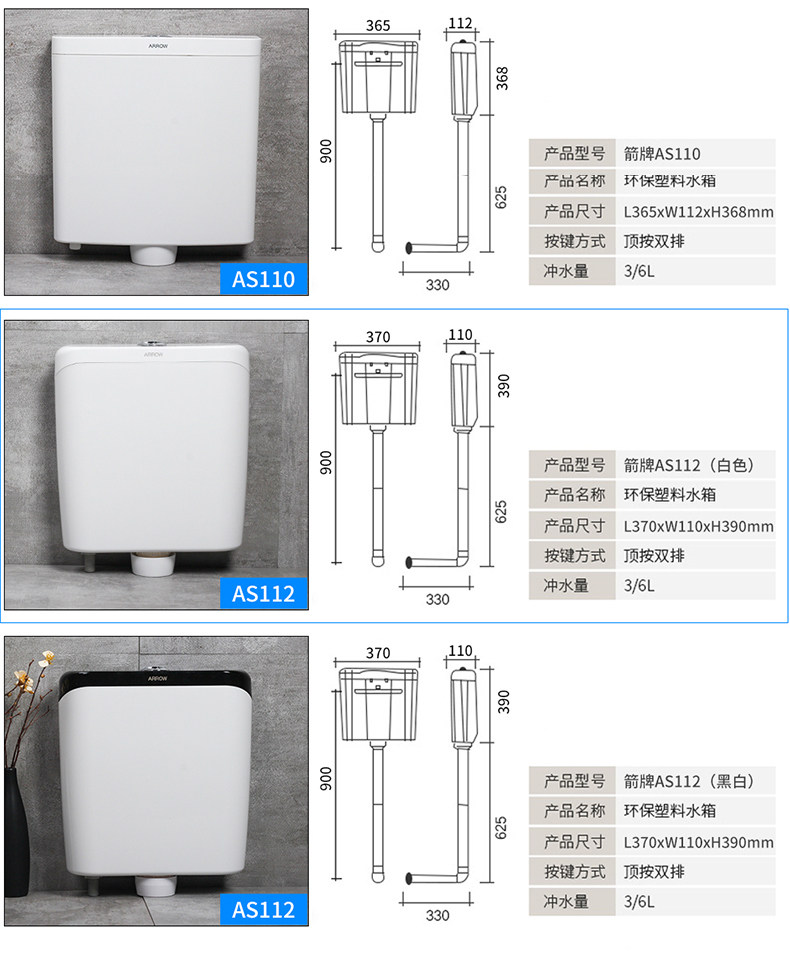 ARROW

AS110

365

112

368

900

625

330

| 产品型号 | 箭牌AS110 |
|---|---|
| 产品名称 | 环保塑料水箱 |
| 产品尺寸 | L365xW112xH368mm |
| 按键方式 | 顶按双排 |
| 冲水量 | 3/6L |

ARROW

AS112

370

110

390

900

625

330

| 产品型号 | 箭牌AS112（白色） |
|---|---|
| 产品名称 | 环保塑料水箱 |
| 产品尺寸 | L370xW110xH390mm |
| 按键方式 | 顶按双排 |
| 冲水量 | 3/6L |

ARROW

AS112

370

110

390

900

625

330

| 产品型号 | 箭牌AS112（黑白） |
|---|---|
| 产品名称 | 环保塑料水箱 |
| 产品尺寸 | L370xW110xH390mm |
| 按键方式 | 顶按双排 |
| 冲水量 | 3/6L |