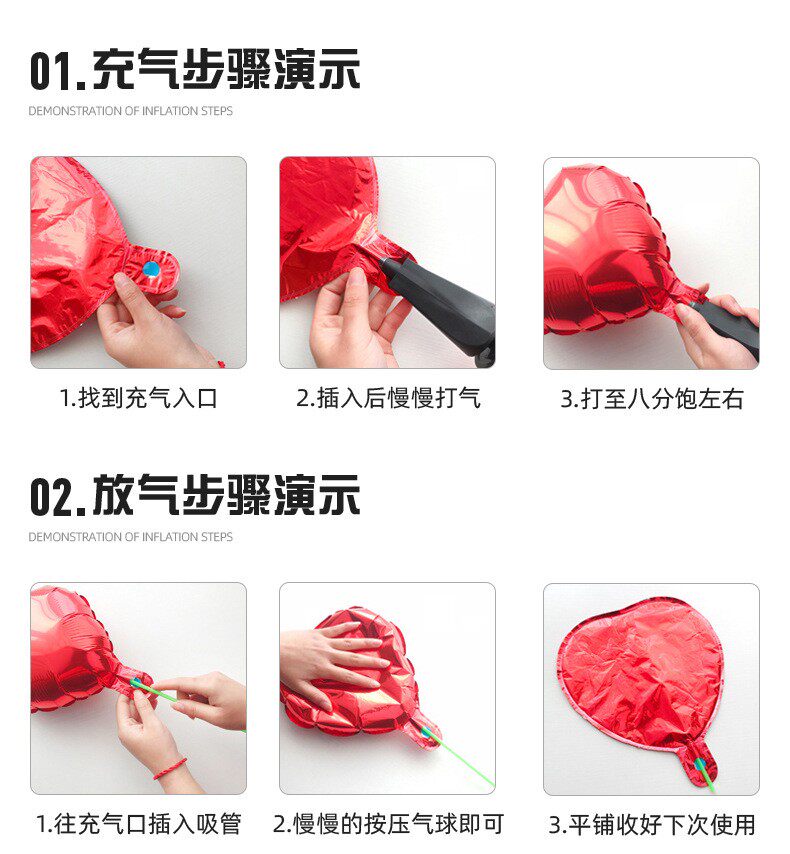 01.充气步骤演示
DEMONSTRATION OF INFLATION STEPS

1.找到充气入口

2.插入后慢慢打气

3.打至八分饱左右

02.放气步骤演示
DEMONSTRATION OF INFLATION STEPS

1.往充气口插入吸管

2.慢慢的按压气球即可

3.平铺收好下次使用