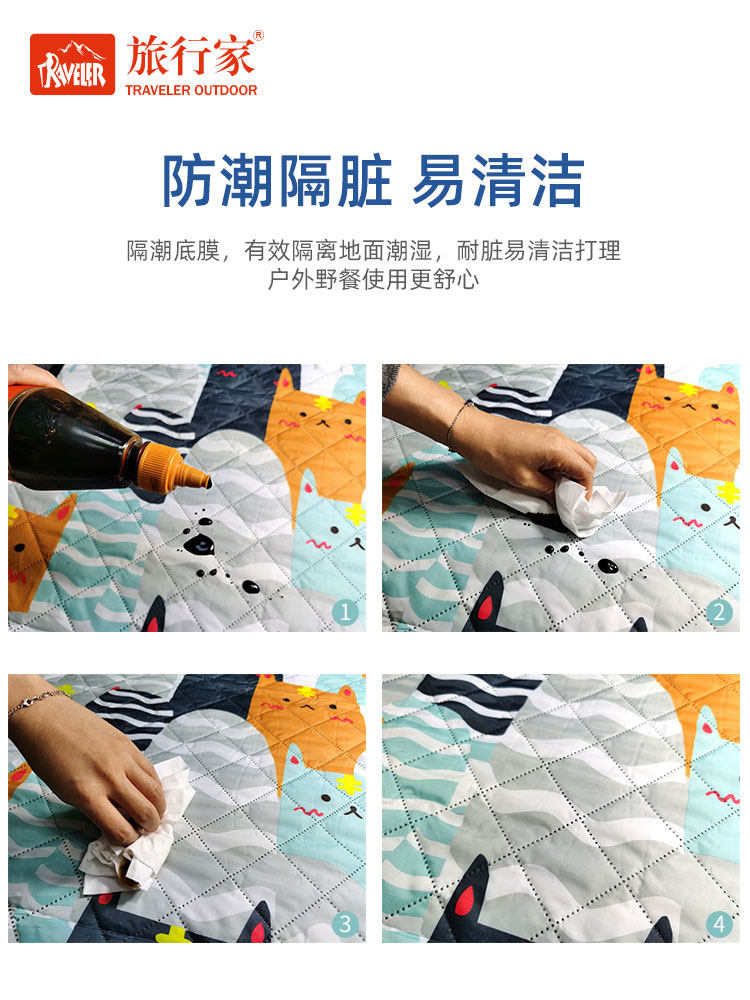 TRAVELER 旅行家®
TRAVELER OUTDOOR

防潮隔脏 易清洁

隔潮底膜，有效隔离地面潮湿，耐脏易清洁打理
户外野餐使用更舒心

1

2

3

4