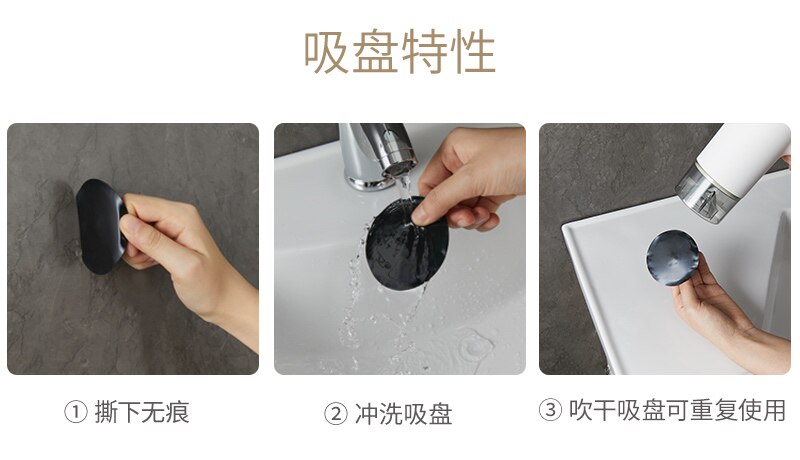 吸盘特性

① 撕下无痕

② 冲洗吸盘

③ 吹干吸盘可重复使用