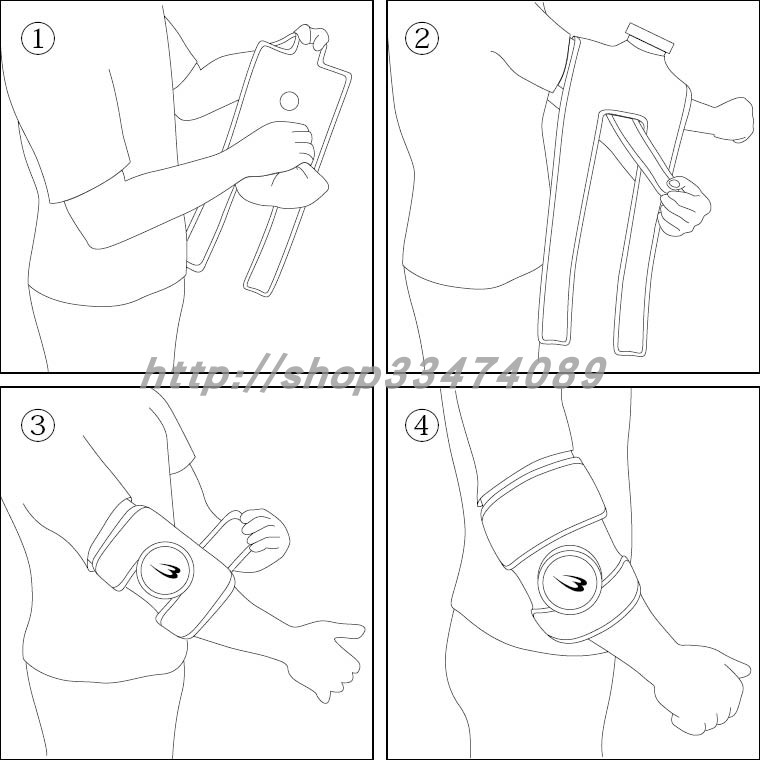 ①

②

http://shop33474089

③

④