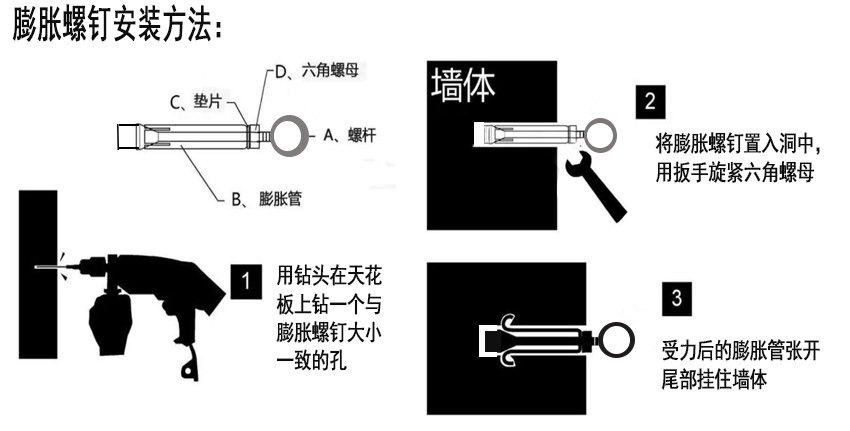 膨胀螺钉安装方法：

D、六角螺母

C、垫片

A、螺杆

B、膨胀管

1

用钻头在天花板上钻一个与膨胀螺钉大小一致的孔

墙体

2

将膨胀螺钉置入洞中，用扳手旋紧六角螺母

3

受力后的膨胀管张开尾部挂住墙体