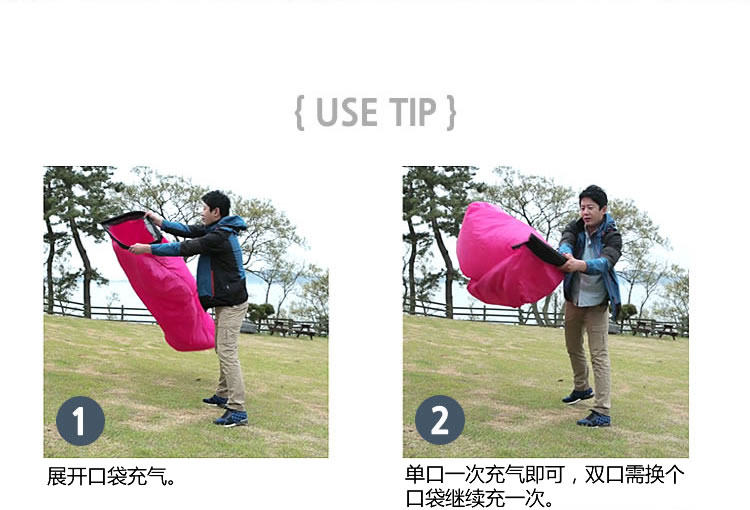 { USE TIP }

1

展开口袋充气。

2

单口一次充气即可，双口需换个口袋继续充一次。