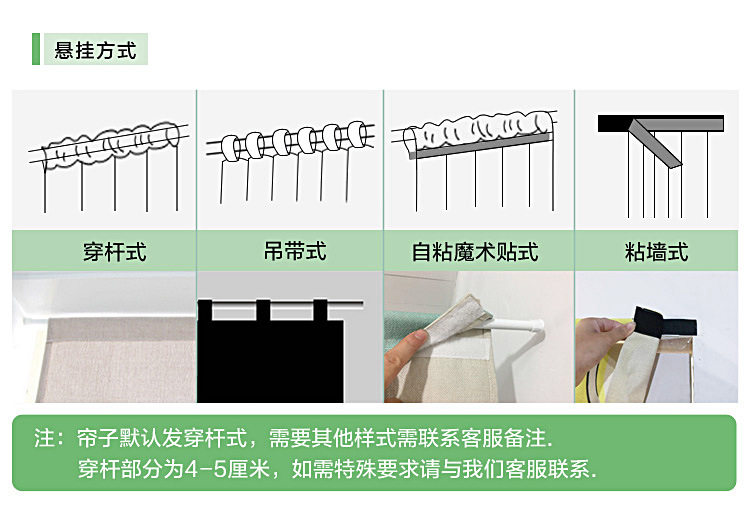 悬挂方式

穿杆式

吊带式

自粘魔术贴式

粘墙式

注：帘子默认发穿杆式，需要其他样式需联系客服备注.
穿杆部分为4-5厘米，如需特殊要求请与我们客服联系.