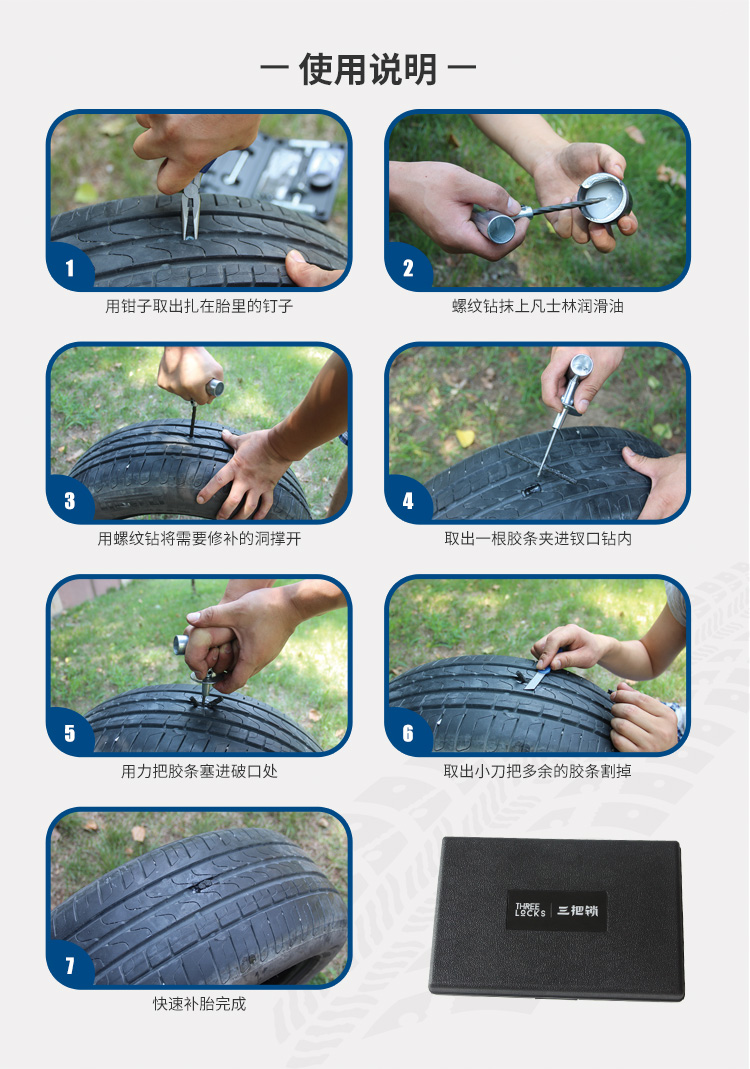 — 使用说明 —

1
用钳子取出扎在胎里的钉子

2
螺纹钻抹上凡士林润滑油

3
用螺纹钻将需要修补的洞撑开

4
取出一根胶条夹进钗口钻内

5
用力把胶条塞进破口处

6
取出小刀把多余的胶条割掉

7
快速补胎完成

THREE LOCKS 三把锁