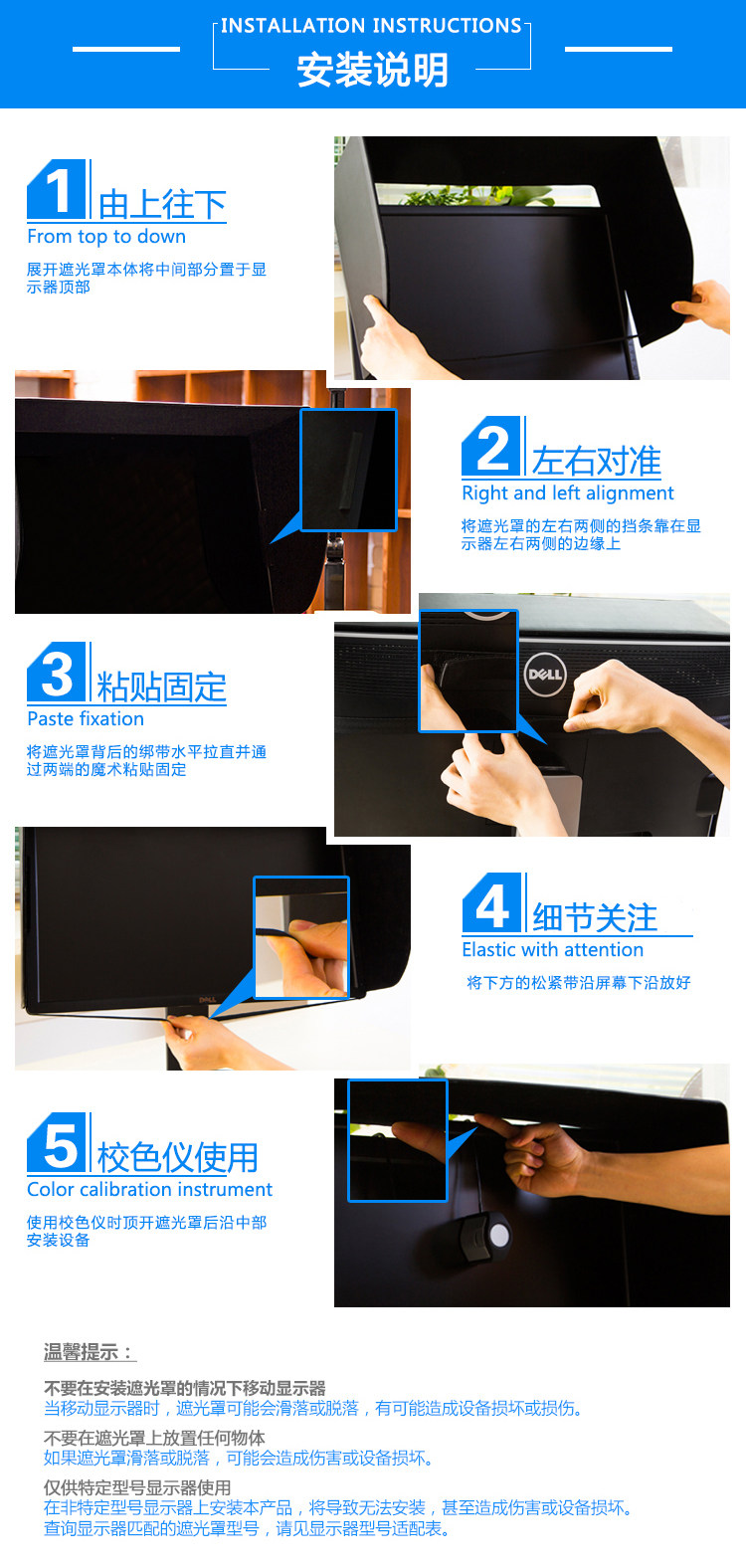 INSTALLATION INSTRUCTIONS
安装说明

1 由上往下
From top to down
展开遮光罩本体将中间部分置于显示器顶部

2 左右对准
Right and left alignment
将遮光罩的左右两侧的挡条靠在显示器左右两侧的边缘上

3 粘贴固定
Paste fixation
将遮光罩背后的绑带水平拉直并通过两端的魔术粘贴固定

DELL

4 细节关注
Elastic with attention
将下方的松紧带沿屏幕下沿放好

DELL

5 校色仪使用
Color calibration instrument
使用校色仪时顶开遮光罩后沿中部安装设备

温馨提示：

不要在安装遮光罩的情况下移动显示器
当移动显示器时，遮光罩可能会滑落或脱落，有可能造成设备损坏或损伤。

不要在遮光罩上放置任何物体
如果遮光罩滑落或脱落，可能会造成伤害或设备损坏。

仅供特定型号显示器使用
在非特定型号显示器上安装本产品，将导致无法安装，甚至造成伤害或设备损坏。
查询显示器匹配的遮光罩型号，请见显示器型号适配表。