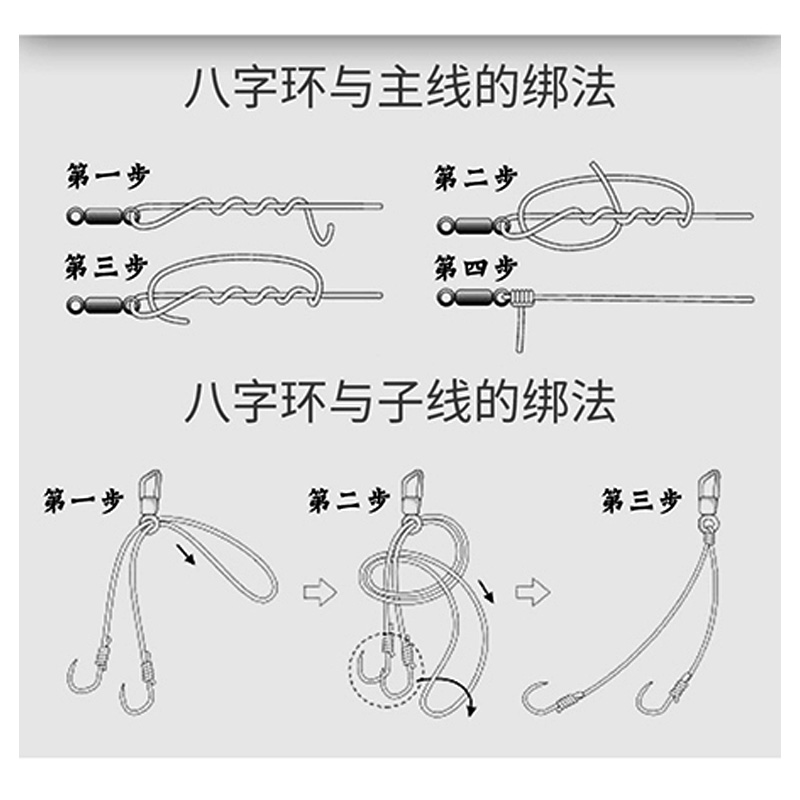 八字环与主线的绑法

第一步

第二步

第三步

第四步

八字环与子线的绑法

第一步

第二步

第三步