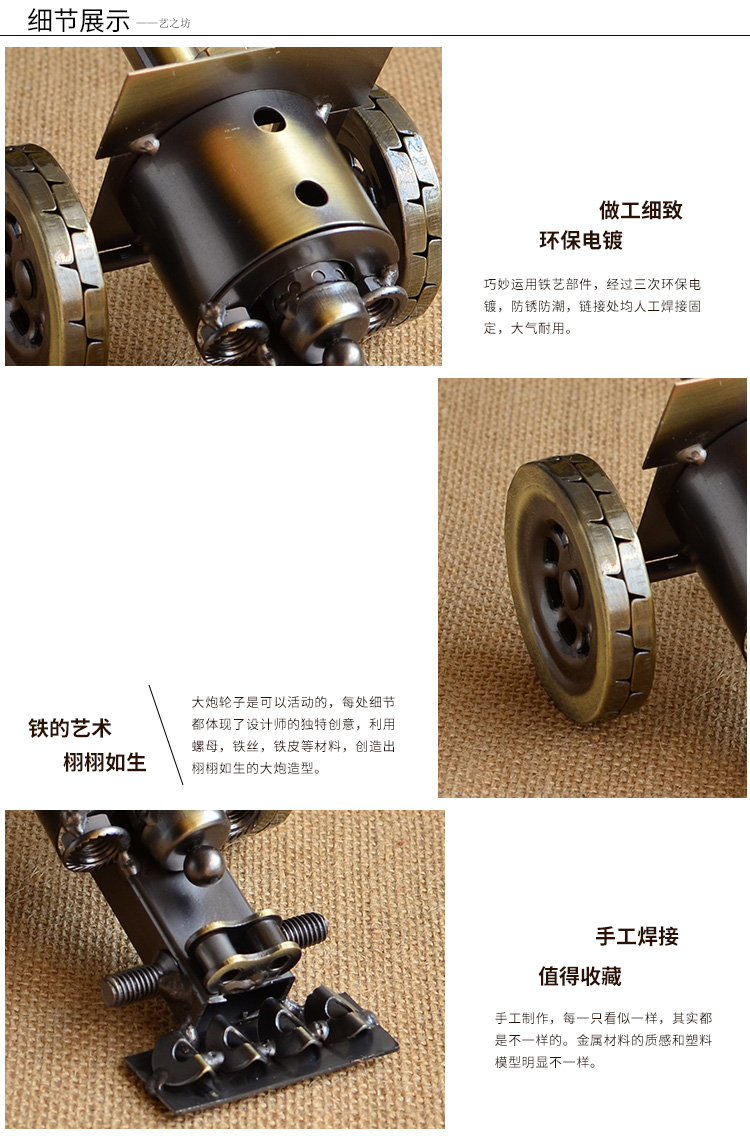 细节展示 ——艺之坊

做工细致
环保电镀

巧妙运用铁艺部件，经过三次环保电镀，防锈防潮，链接处均人工焊接固定，大气耐用。

铁的艺术
栩栩如生

大炮轮子是可以活动的，每处细节都体现了设计师的独特创意，利用螺母，铁丝，铁皮等材料，创造出栩栩如生的大炮造型。

手工焊接
值得收藏

手工制作，每一只看似一样，其实都是不一样的。金属材料的质感和塑料模型明显不一样。