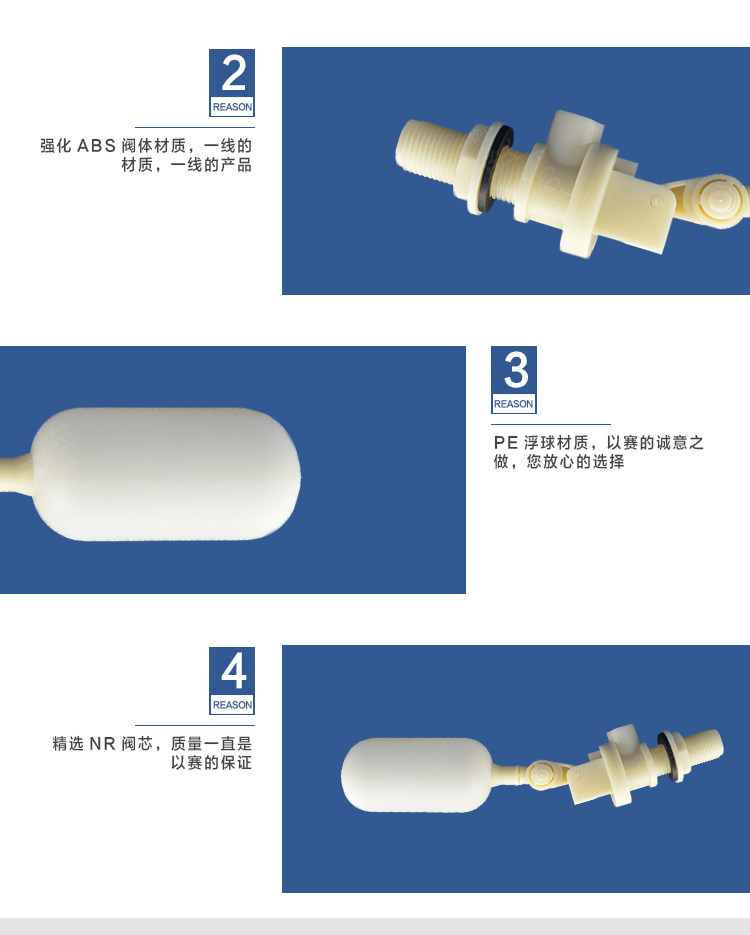 2
REASON

强化 ABS 阀体材质，一线的材质，一线的产品

3
REASON

PE 浮球材质，以赛的诚意之做，您放心的选择

4
REASON

精选 NR 阀芯，质量一直是以赛的保证