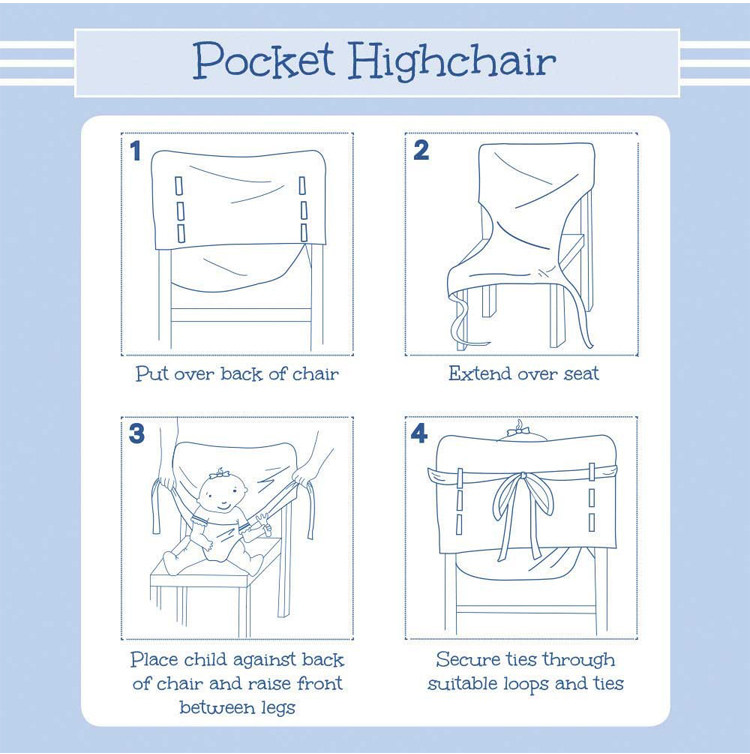 Pocket Highchair

1

Put over back of chair

2

Extend over seat

3

Place child against back of chair and raise front between legs

4

Secure ties through suitable loops and ties