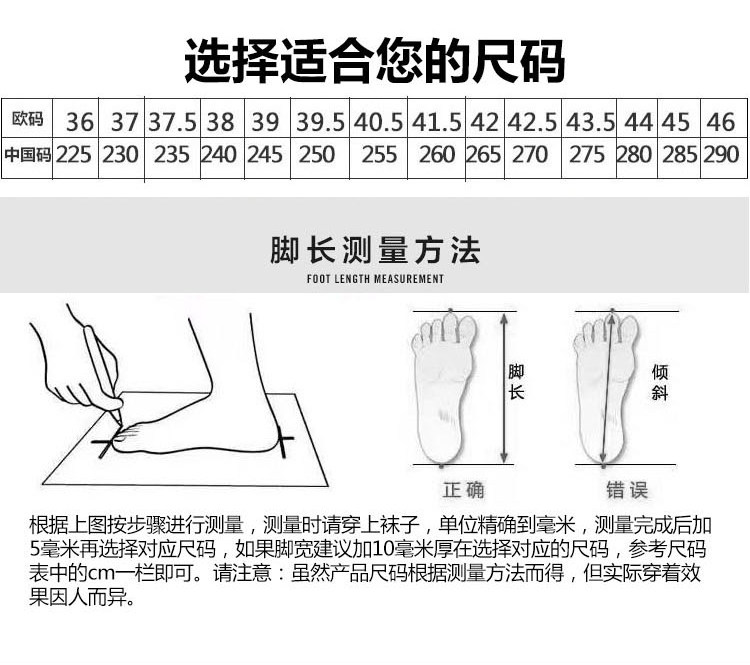 选择适合您的尺码

| 欧码 | 36 | 37 | 37.5 | 38 | 39 | 39.5 | 40.5 | 41.5 | 42 | 42.5 | 43.5 | 44 | 45 | 46 |
|---|---|---|---|---|---|---|---|---|---|---|---|---|---|---|
| 中国码 | 225 | 230 | 235 | 240 | 245 | 250 | 255 | 260 | 265 | 270 | 275 | 280 | 285 | 290 |

脚长测量方法
FOOT LENGTH MEASUREMENT

脚长
正确

倾斜
错误

根据上图按步骤进行测量，测量时请穿上袜子，单位精确到毫米，测量完成后加5毫米再选择对应尺码，如果脚宽建议加10毫米厚在选择对应的尺码，参考尺码表中的cm一栏即可。请注意：虽然产品尺码根据测量方法而得，但实际穿着效果因人而异。