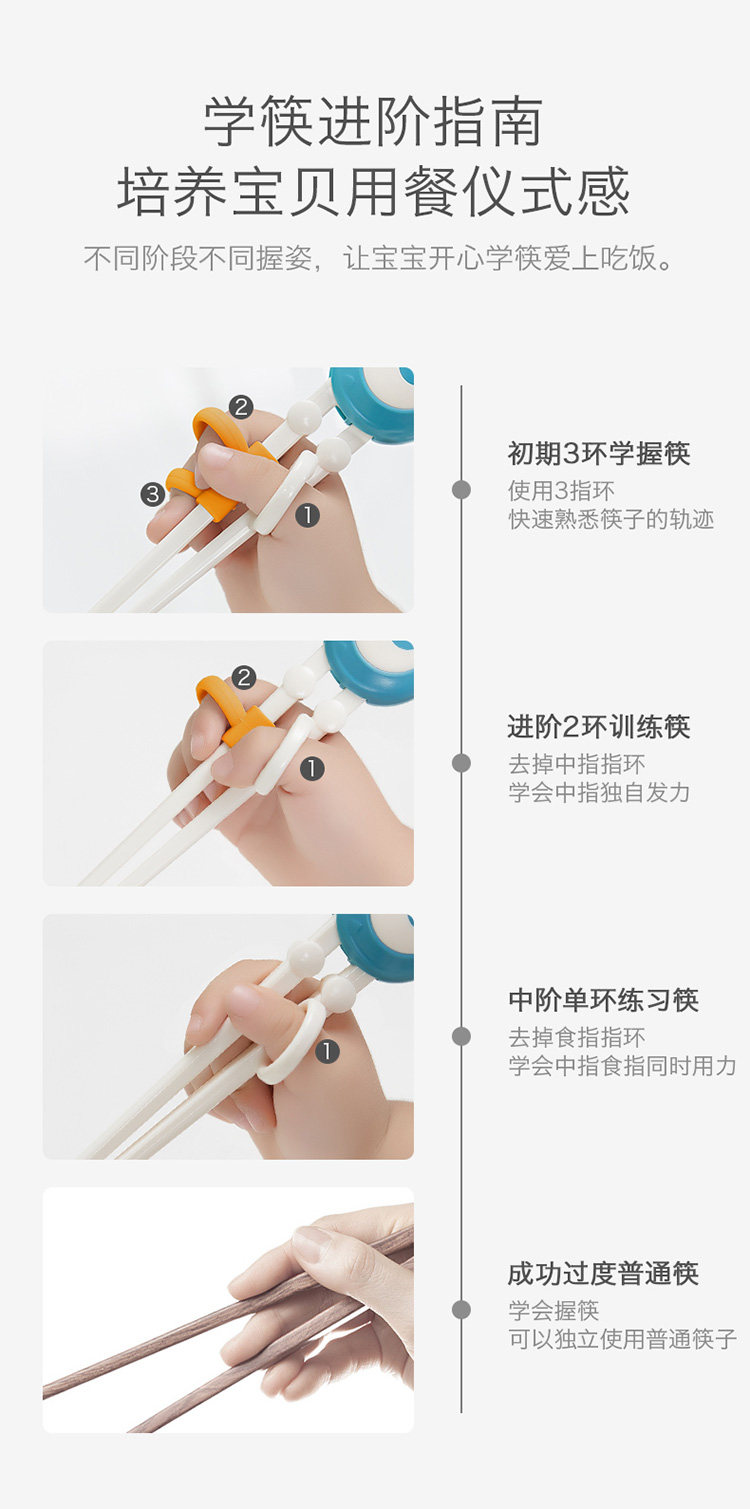 学筷进阶指南
培养宝贝用餐仪式感

不同阶段不同握姿，让宝宝开心学筷爱上吃饭。

2
3
1

初期3环学握筷
使用3指环
快速熟悉筷子的轨迹

2
1

进阶2环训练筷
去掉中指指环
学会中指独自发力

1

中阶单环练习筷
去掉食指指环
学会中指食指同时用力

成功过度普通筷
学会握筷
可以独立使用普通筷子