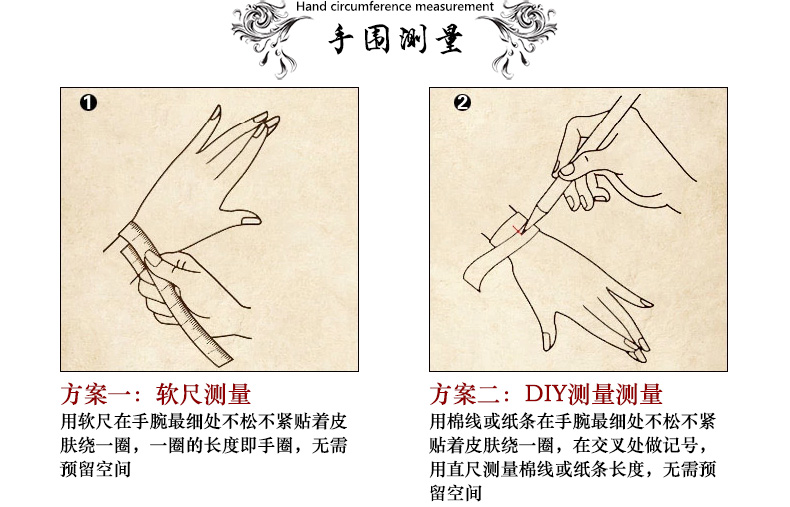 Hand circumference measurement

手围测量

❶

方案一：软尺测量

用软尺在手腕最细处不松不紧贴着皮肤绕一圈，一圈的长度即手圈，无需预留空间

❷

方案二：DIY测量测量

用棉线或纸条在手腕最细处不松不紧贴着皮肤绕一圈，在交叉处做记号，用直尺测量棉线或纸条长度，无需预留空间