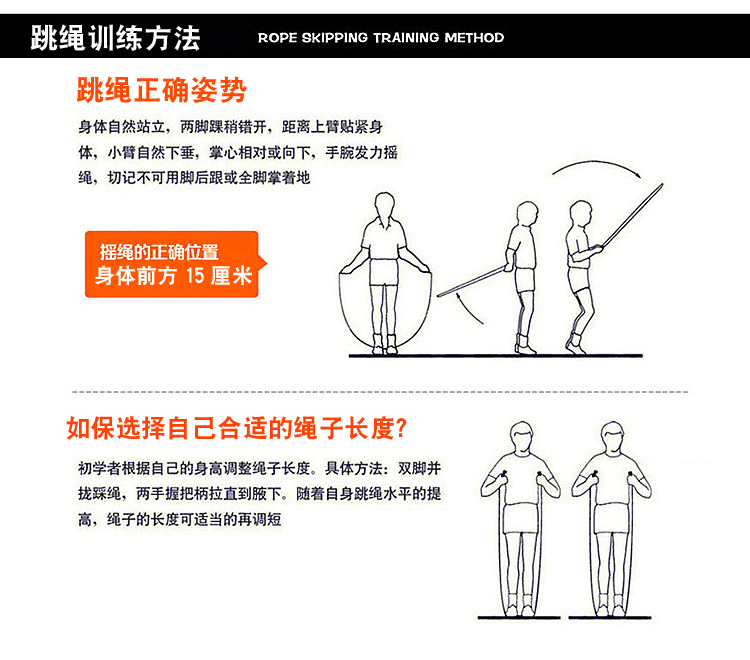 跳绳训练方法 ROPE SKIPPING TRAINING METHOD

跳绳正确姿势

身体自然站立，两脚踝稍错开，距离上臂贴紧身体，小臂自然下垂，掌心相对或向下，手腕发力摇绳，切记不可用脚后跟或全脚掌着地

摇绳的正确位置
身体前方 15 厘米

如保选择自己合适的绳子长度?

初学者根据自己的身高调整绳子长度。具体方法：双脚并拢踩绳，两手握把柄拉直到腋下。随着自身跳绳水平的提高，绳子的长度可适当的再调短