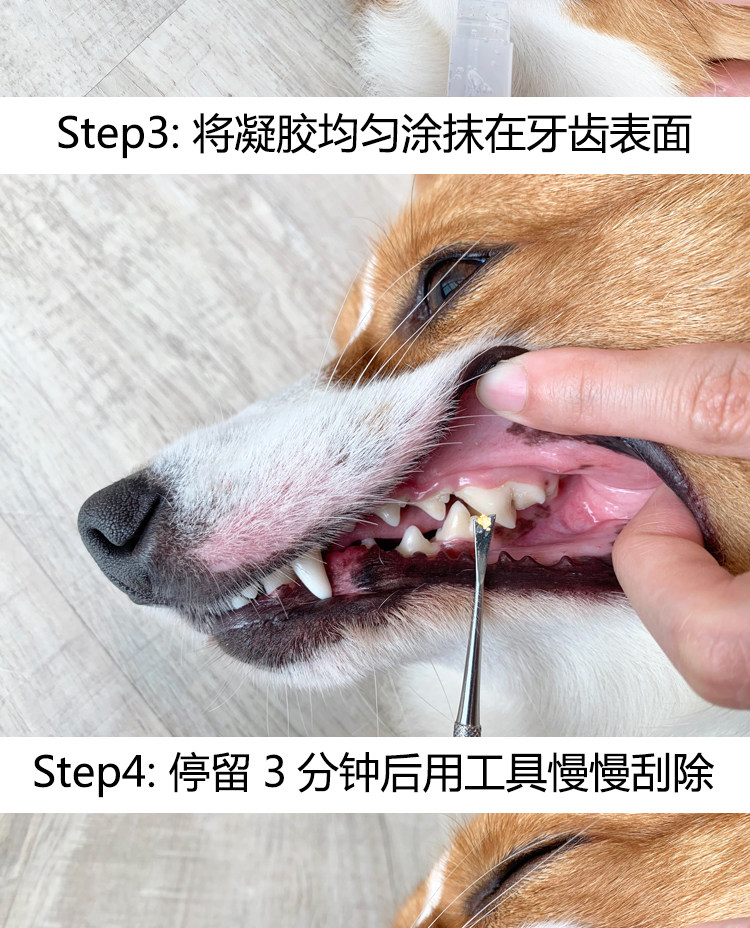 Step3: 将凝胶均匀涂抹在牙齿表面

Step4: 停留 3 分钟后用工具慢慢刮除