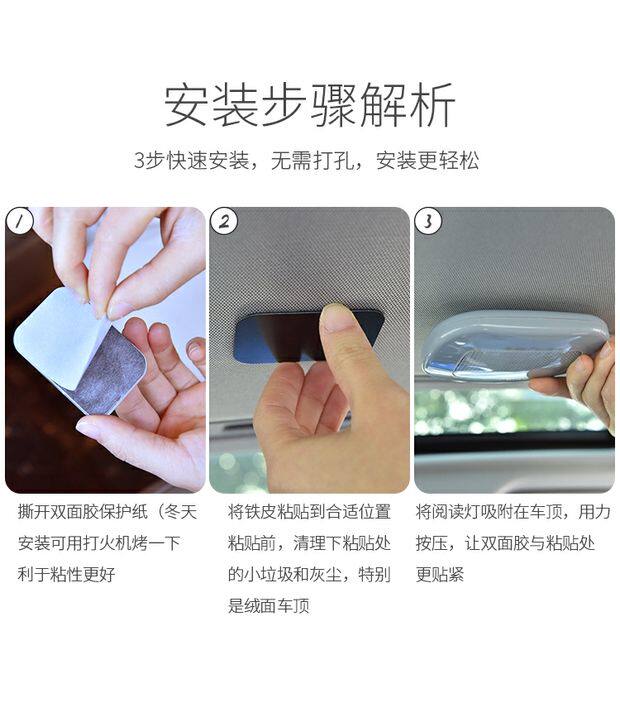 安装步骤解析

3步快速安装，无需打孔，安装更轻松

1

撕开双面胶保护纸（冬天安装可用打火机烤一下利于粘性更好

2

将铁皮粘贴到合适位置粘贴前，清理下粘贴处的小垃圾和灰尘，特别是绒面车顶

3

将阅读灯吸附在车顶，用力按压，让双面胶与粘贴处更贴紧