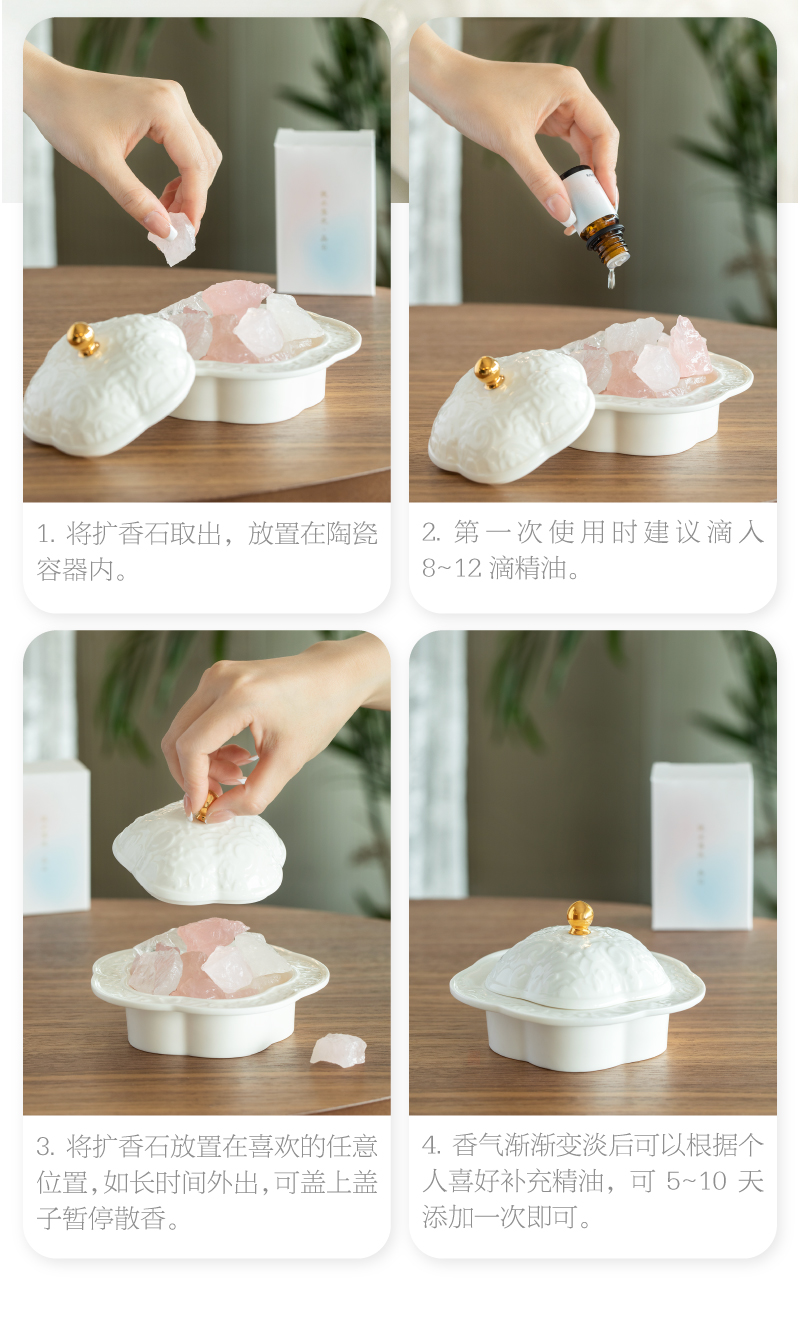 1. 将扩香石取出，放置在陶瓷容器内。

2. 第一次使用时建议滴入 8~12 滴精油。

3. 将扩香石放置在喜欢的任意位置，如长时间外出，可盖上盖子暂停散香。

4. 香气渐渐变淡后可以根据个人喜好补充精油，可 5~10 天添加一次即可。