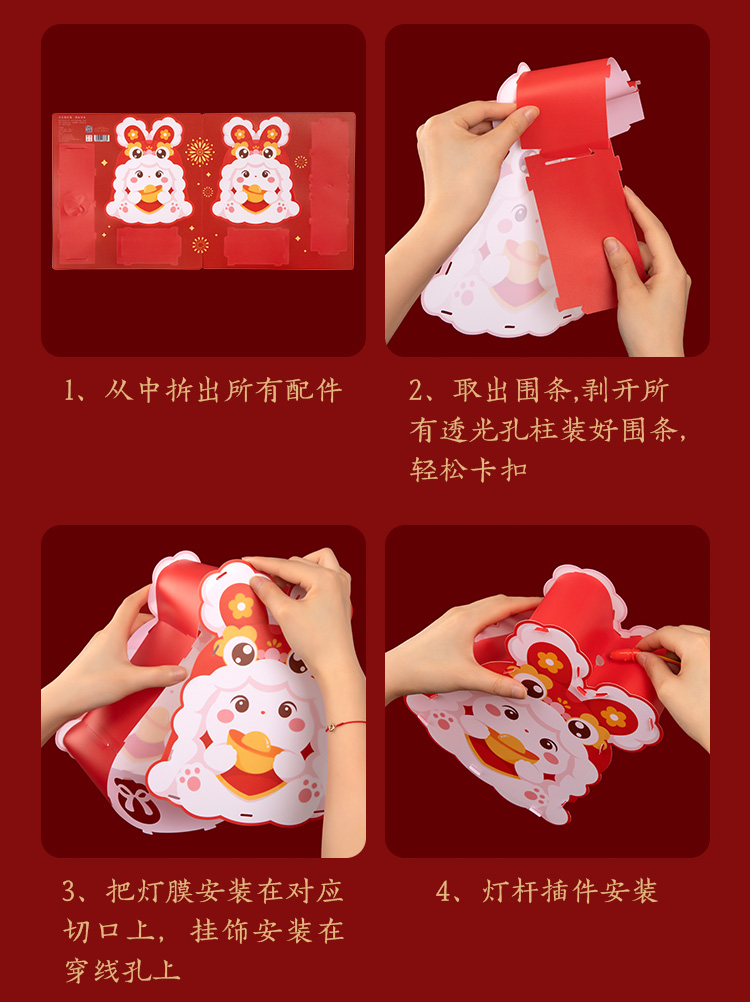 1、从中拆出所有配件

2、取出围条,剥开所有透光孔柱装好围条,轻松卡扣

3、把灯膜安装在对应切口上，挂饰安装在穿线孔上

4、灯杆插件安装