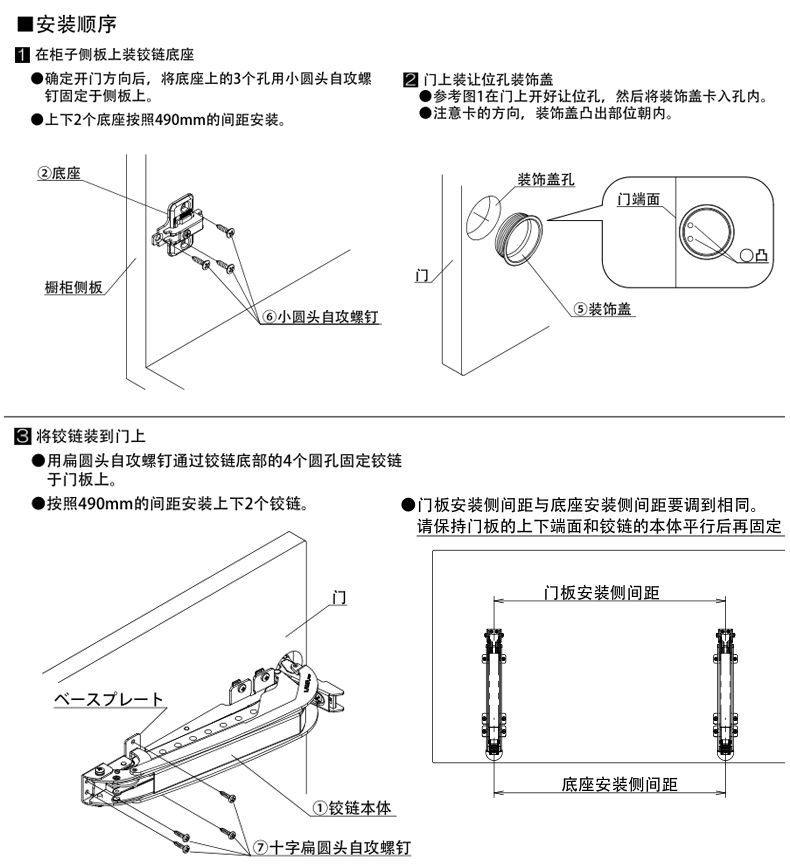 ■安装顺序

1 在柜子侧板上装铰链底座

●确定开门方向后，将底座上的3个孔用小圆头自攻螺钉固定于侧板上。

●上下2个底座按照490mm的间距安装。

②底座

橱柜侧板

⑥小圆头自攻螺钉

2 门上装让位孔装饰盖

●参考图1在门上开好让位孔，然后将装饰盖卡入孔内。

●注意卡的方向，装饰盖凸出部位朝内。

装饰盖孔

门端面

凸

门

⑤装饰盖

3 将铰链装到门上

●用扁圆头自攻螺钉通过铰链底部的4个圆孔固定铰链于门板上。

●按照490mm的间距安装上下2个铰链。

门

ベースプレート

①铰链本体

⑦十字扁圆头自攻螺钉

●门板安装侧间距与底座安装侧间距要调到相同。请保持门板的上下端面和铰链的本体平行后再固定

门板安装侧间距

底座安装侧间距