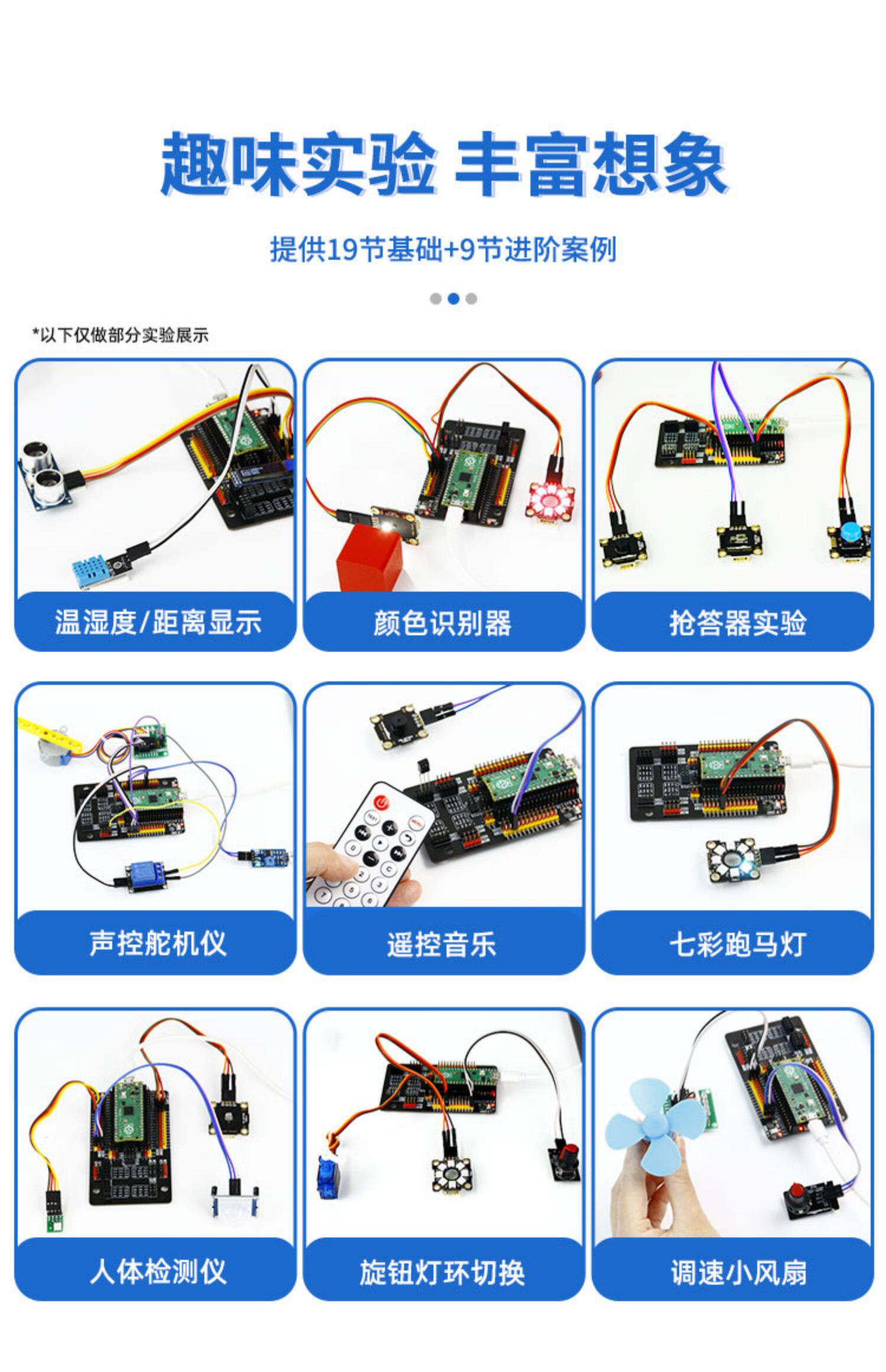 趣味实验 丰富想象

提供19节基础+9节进阶案例

*以下仅做部分实验展示

温湿度/距离显示

颜色识别器

抢答器实验

声控舵机仪

遥控音乐

七彩跑马灯

人体检测仪

旋钮灯环切换

调速小风扇