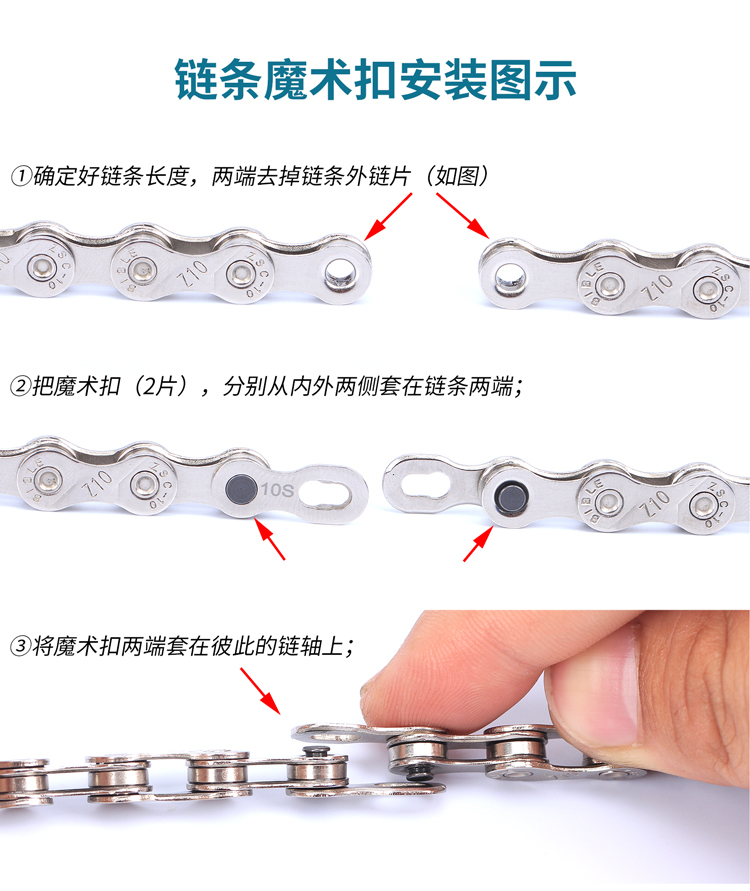 链条魔术扣安装图示

①确定好链条长度，两端去掉链条外链片（如图）

ZSC-10 BIBLE Z10 ZSC-10

BIBLE Z10 ZSC-10

②把魔术扣（2片），分别从内外两侧套在链条两端；

BIBLE Z10 ZSC-10 10S

BIBLE Z10 ZSC-10

③将魔术扣两端套在彼此的链轴上；