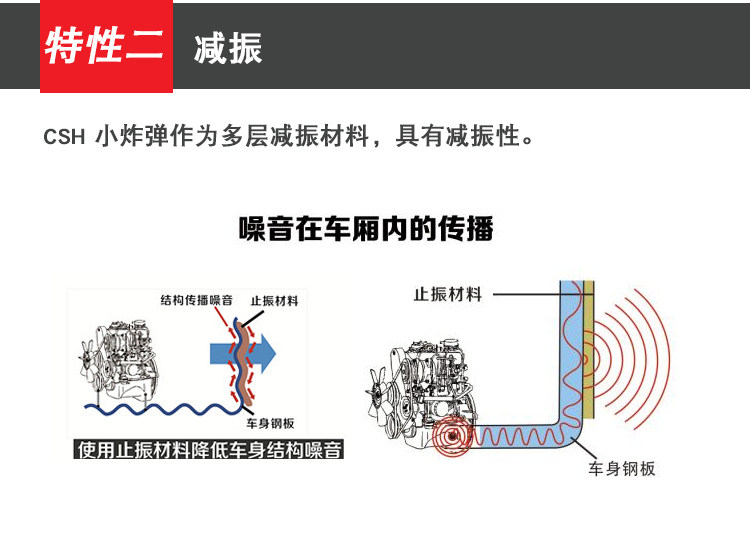 特性二 减振

CSH 小炸弹作为多层减振材料，具有减振性。

噪音在车厢内的传播

结构传播噪音
止振材料
车身钢板
使用止振材料降低车身结构噪音

止振材料
车身钢板