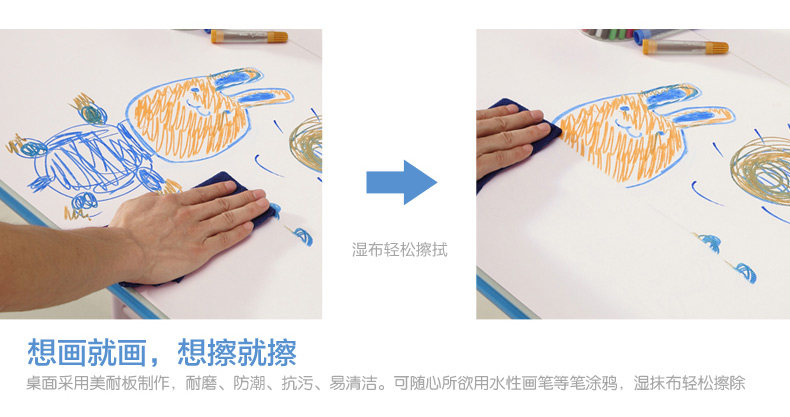 湿布轻松擦拭

想画就画，想擦就擦

桌面采用美耐板制作，耐磨、防潮、抗污、易清洁。可随心所欲用水性画笔等笔涂鸦，湿抹布轻松擦除