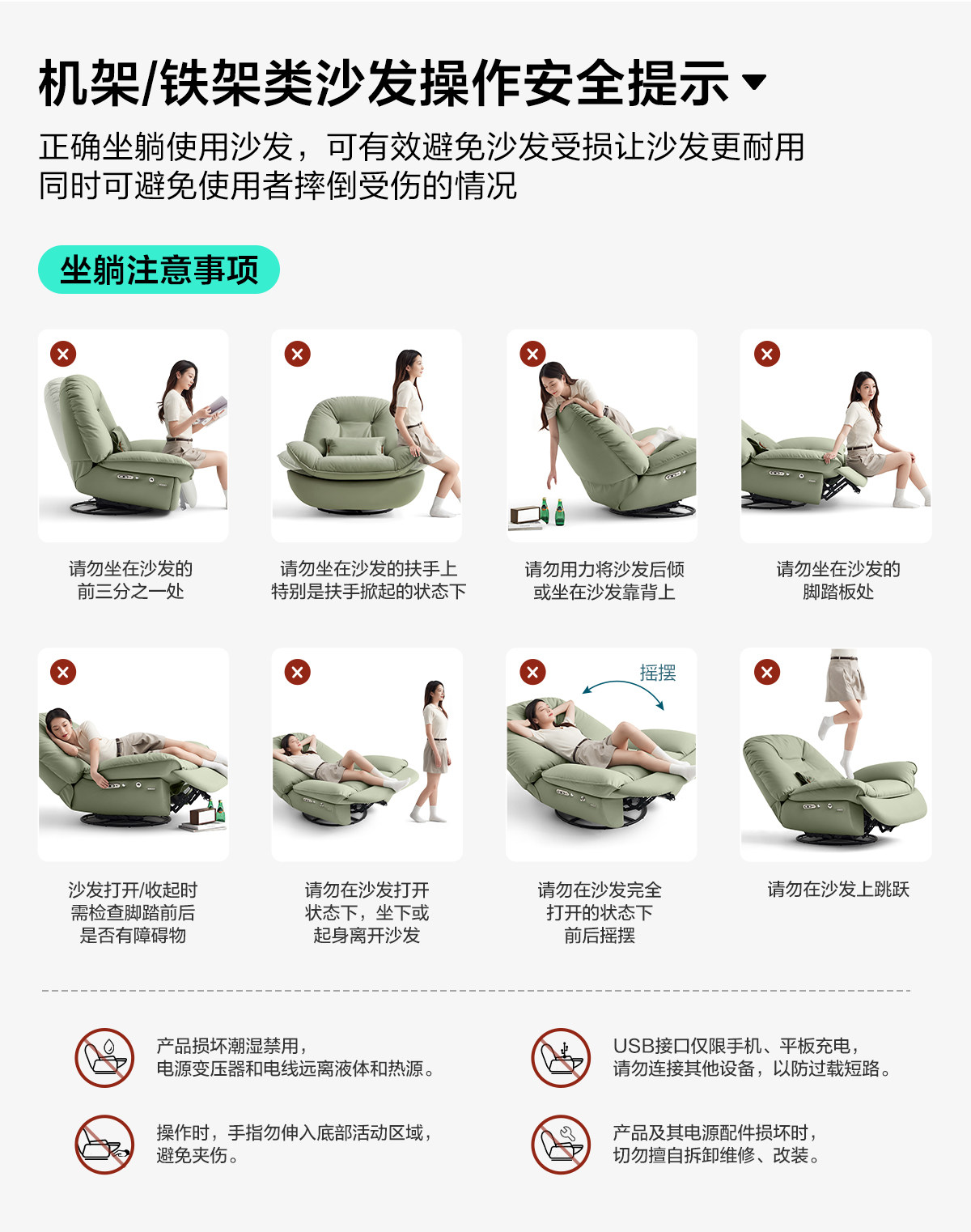 机架/铁架类沙发操作安全提示

正确坐躺使用沙发，可有效避免沙发受损让沙发更耐用
同时可避免使用者摔倒受伤的情况

坐躺注意事项

请勿坐在沙发的
前三分之一处

请勿坐在沙发的扶手上
特别是扶手掀起的状态下

请勿用力将沙发后倾
或坐在沙发靠背上

请勿坐在沙发的
脚踏板处

沙发打开/收起时
需检查脚踏前后
是否有障碍物

请勿在沙发打开
状态下，坐下或
起身离开沙发

摇摆

请勿在沙发完全
打开的状态下
前后摇摆

请勿在沙发上跳跃

产品损坏潮湿禁用，
电源变压器和电线远离液体和热源。

USB接口仅限手机、平板充电，
请勿连接其他设备，以防过载短路。

操作时，手指勿伸入底部活动区域，
避免夹伤。

产品及其电源配件损坏时，
切勿擅自拆卸维修、改装。