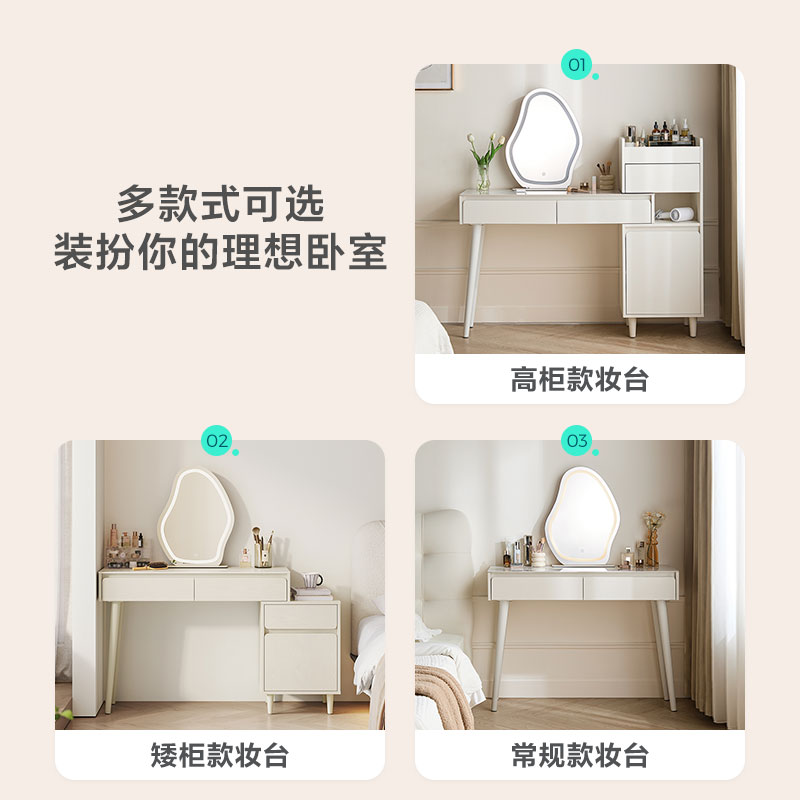 多款式可选
装扮你的理想卧室

01

高柜款妆台

02

矮柜款妆台

03

常规款妆台