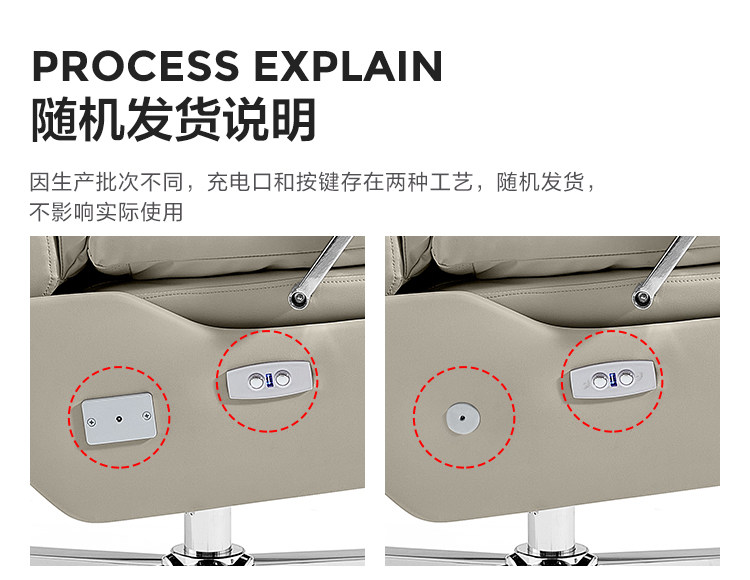 PROCESS EXPLAIN
随机发货说明

因生产批次不同，充电口和按键存在两种工艺，随机发货，不影响实际使用