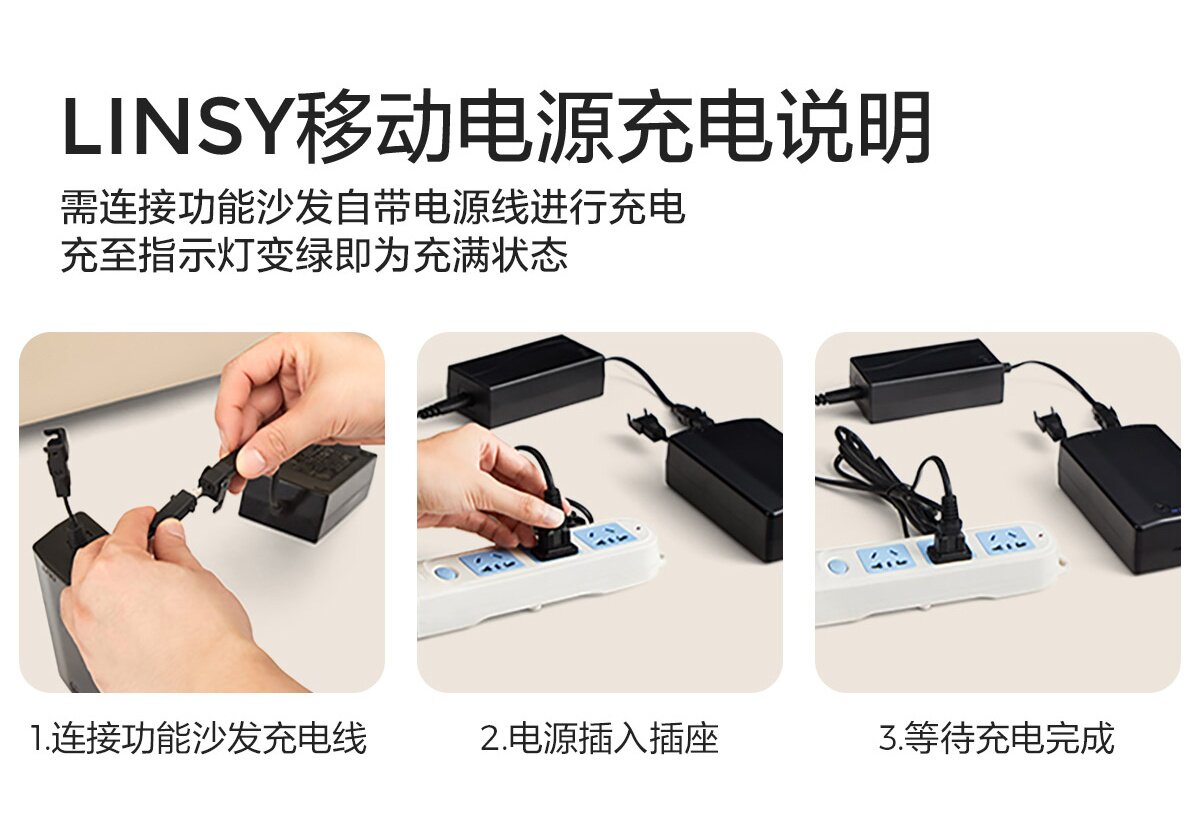 LINSY移动电源充电说明

需连接功能沙发自带电源线进行充电
充至指示灯变绿即为充满状态

1.连接功能沙发充电线

2.电源插入插座

3.等待充电完成