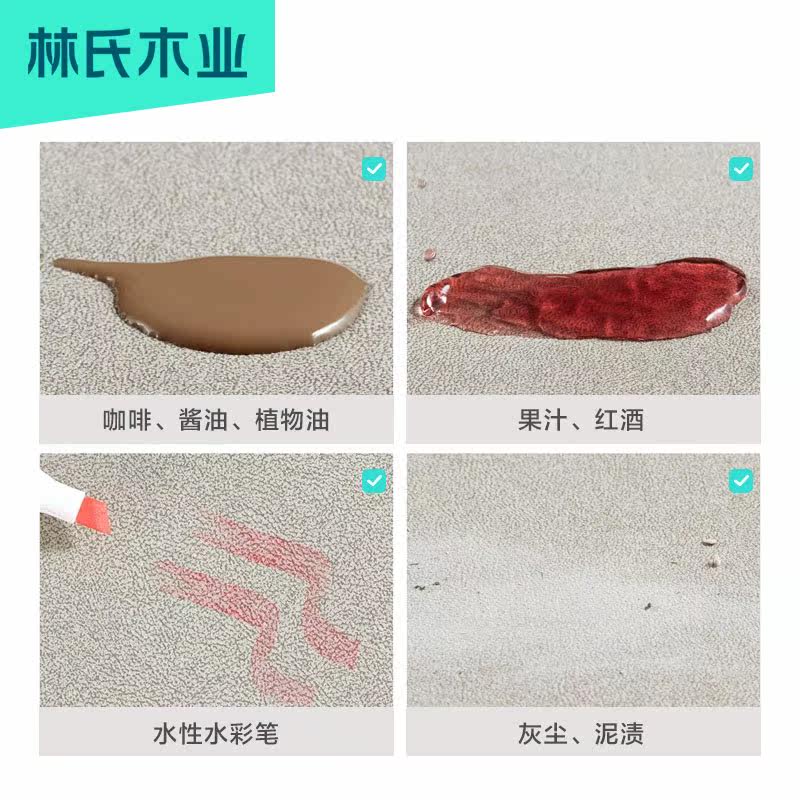 林氏木业

咖啡、酱油、植物油

果汁、红酒

水性水彩笔

灰尘、泥渍