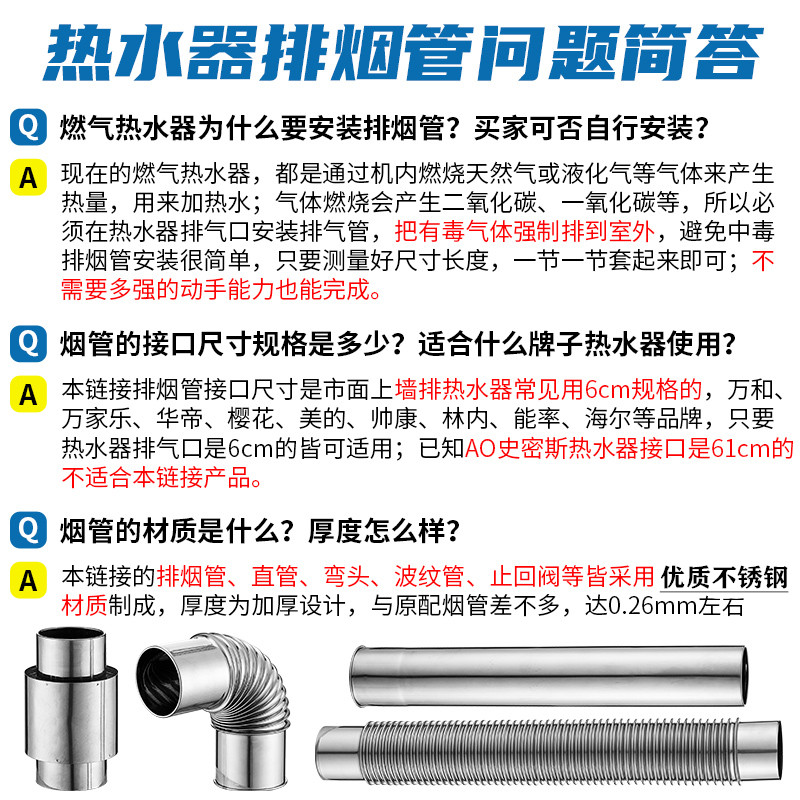 热水器排烟管问题简答

Q 燃气热水器为什么要安装排烟管？买家可否自行安装？

A 现在的燃气热水器，都是通过机内燃烧天然气或液化气等气体来产生热量，用来加热水；气体燃烧会产生二氧化碳、一氧化碳等，所以必须在热水器排气口安装排气管，把有毒气体强制排到室外，避免中毒排烟管安装很简单，只要测量好尺寸长度，一节一节套起来即可；不需要多强的动手能力也能完成。

Q 烟管的接口尺寸规格是多少？适合什么牌子热水器使用？

A 本链接排烟管接口尺寸是市面上墙排热水器常见用6cm规格的，万和、万家乐、华帝、樱花、美的、帅康、林内、能率、海尔等品牌，只要热水器排气口是6cm的皆可适用；已知AO史密斯热水器接口是61cm的不适合本链接产品。

Q 烟管的材质是什么？厚度怎么样？

A 本链接的排烟管、直管、弯头、波纹管、止回阀等皆采用 优质不锈钢材质制成，厚度为加厚设计，与原配烟管差不多，达0.26mm左右