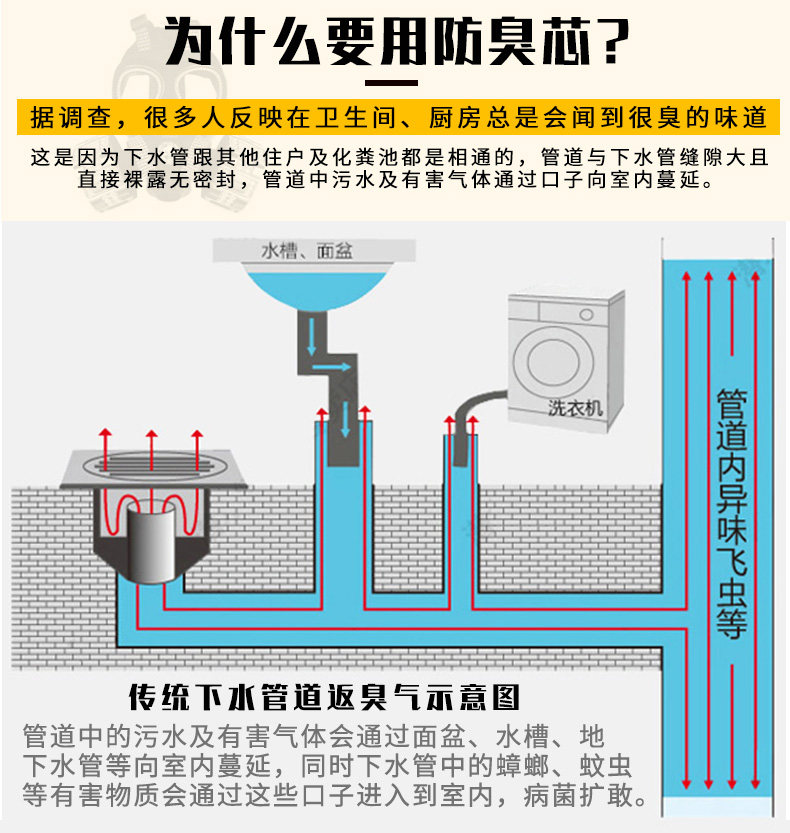 为什么要用防臭芯?

据调查，很多人反映在卫生间、厨房总是会闻到很臭的味道

这是因为下水管跟其他住户及化粪池都是相通的，管道与下水管缝隙大且直接裸露无密封，管道中污水及有害气体通过口子向室内蔓延。

水槽、面盆

洗衣机

管道内异味飞虫等

传统下水管道返臭气示意图

管道中的污水及有害气体会通过面盆、水槽、地下水管等向室内蔓延，同时下水管中的蟑螂、蚊虫等有害物质会通过这些口子进入到室内，病菌扩敢。