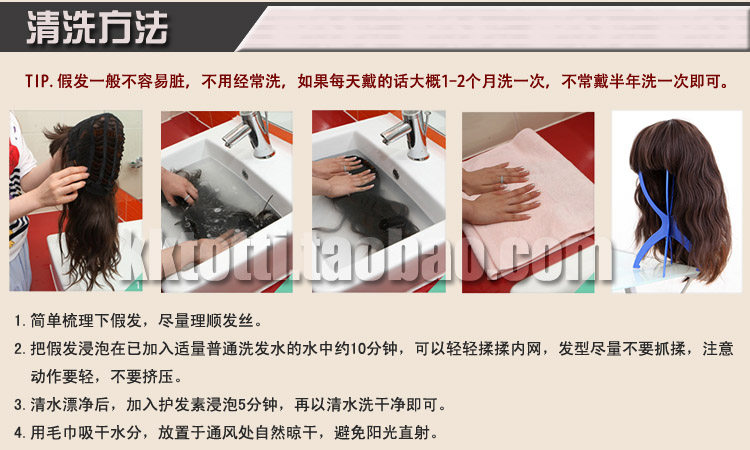 清洗方法

TIP.假发一般不容易脏，不用经常洗，如果每天戴的话大概1-2个月洗一次，不常戴半年洗一次即可。

kktotti.taobao.com

1.简单梳理下假发，尽量理顺发丝。

2.把假发浸泡在已加入适量普通洗发水的水中约10分钟，可以轻轻揉揉内网，发型尽量不要抓揉，注意动作要轻，不要挤压。

3.清水漂净后，加入护发素浸泡5分钟，再以清水洗干净即可。

4.用毛巾吸干水分，放置于通风处自然晾干，避免阳光直射。