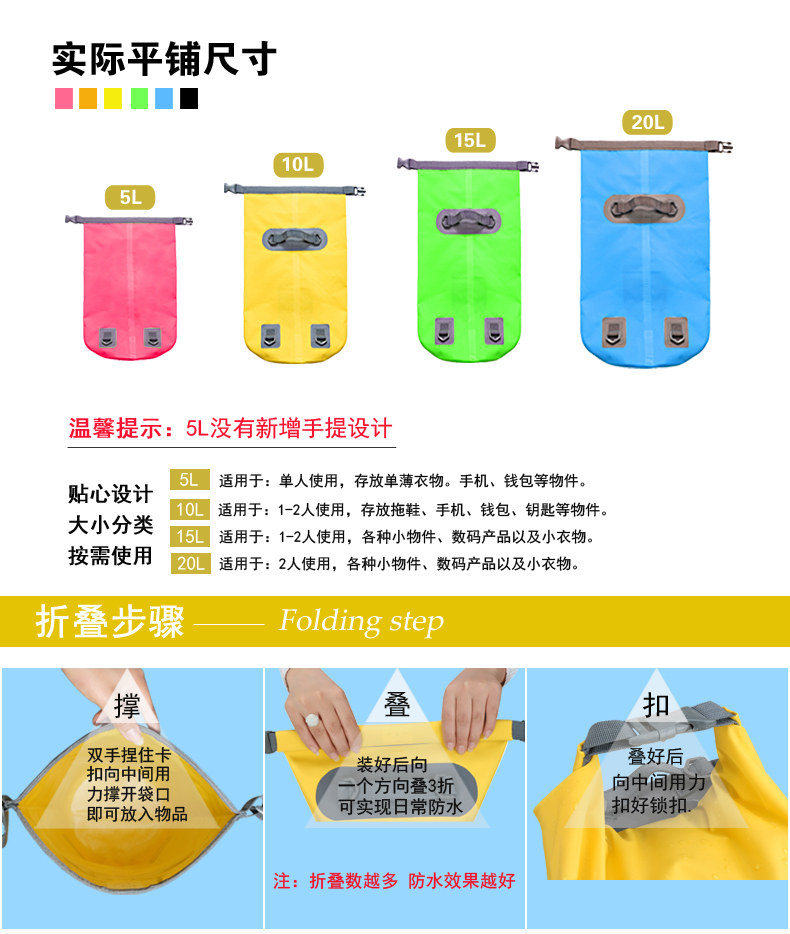 实际平铺尺寸

5L
10L
15L
20L

温馨提示：5L没有新增手提设计

贴心设计
大小分类
按需使用

5L 适用于：单人使用，存放单薄衣物。手机、钱包等物件。
10L 适用于：1-2人使用，存放拖鞋、手机、钱包、钥匙等物件。
15L 适用于：1-2人使用，各种小物件、数码产品以及小衣物。
20L 适用于：2人使用，各种小物件、数码产品以及小衣物。

折叠步骤 —— Folding step

撑
双手捏住卡扣向中间用力撑开袋口即可放入物品

叠
装好后向一个方向叠3折可实现日常防水

注：折叠数越多 防水效果越好

扣
叠好后向中间用力扣好锁扣.