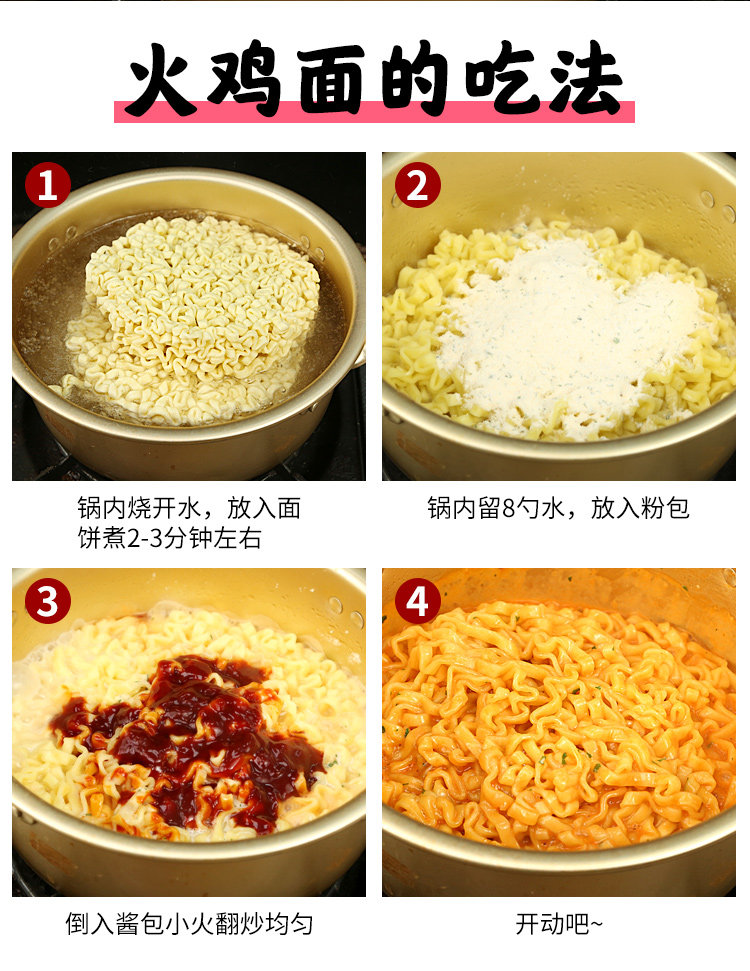 火鸡面的吃法

1

锅内烧开水，放入面饼煮2-3分钟左右

2

锅内留8勺水，放入粉包

3

倒入酱包小火翻炒均匀

4

开动吧~