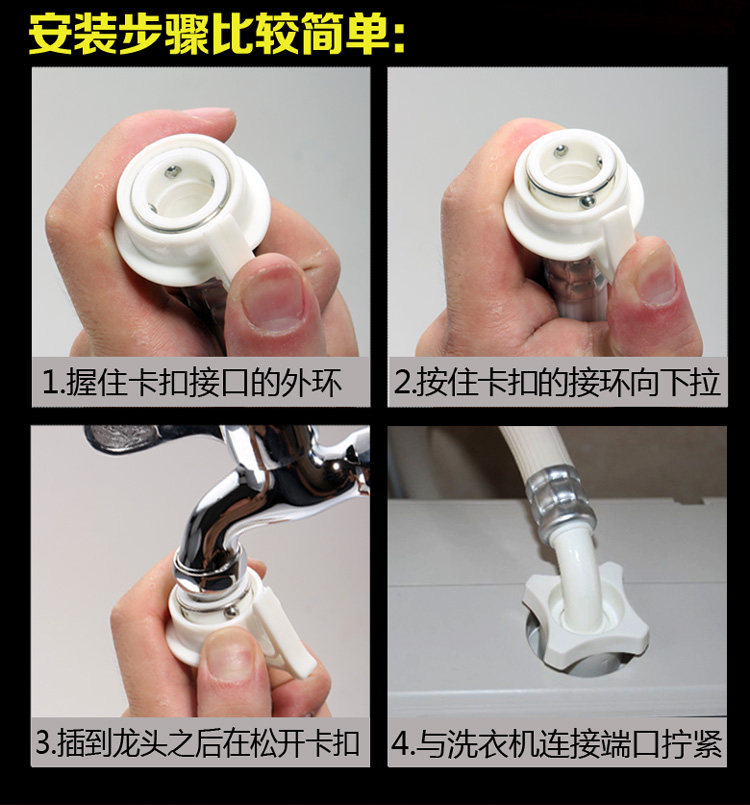 安装步骤比较简单:

1.握住卡扣接口的外环

2.按住卡扣的接环向下拉

3.插到龙头之后在松开卡扣

4.与洗衣机连接端口拧紧