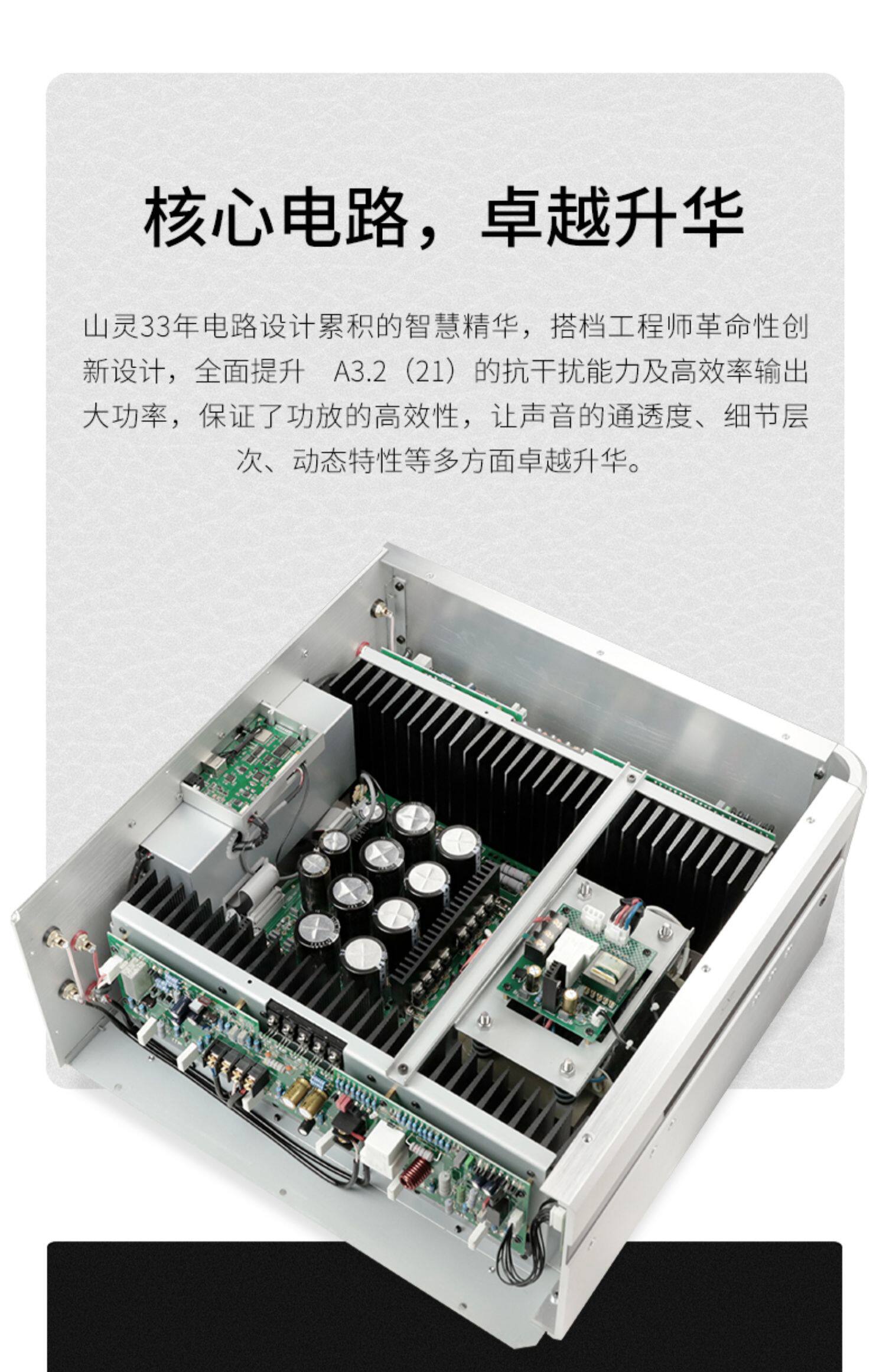 核心电路，卓越升华

山灵33年电路设计累积的智慧精华，搭档工程师革命性创新设计，全面提升 A3.2（21）的抗干扰能力及高效率输出大功率，保证了功放的高效性，让声音的通透度、细节层次、动态特性等多方面卓越升华。