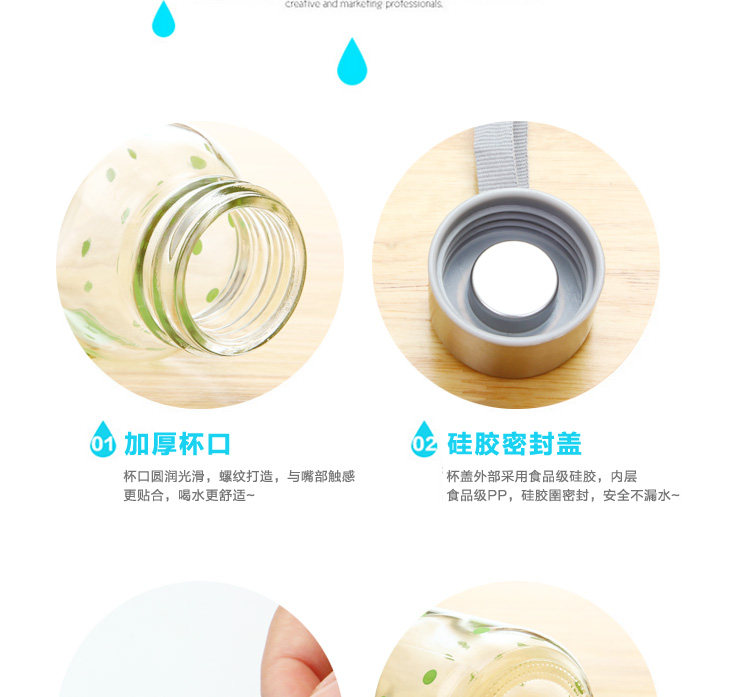 creative and marketing professionals.

01 加厚杯口

杯口圆润光滑，螺纹打造，与嘴部触感更贴合，喝水更舒适~

02 硅胶密封盖

杯盖外部采用食品级硅胶，内层食品级PP，硅胶圈密封，安全不漏水~