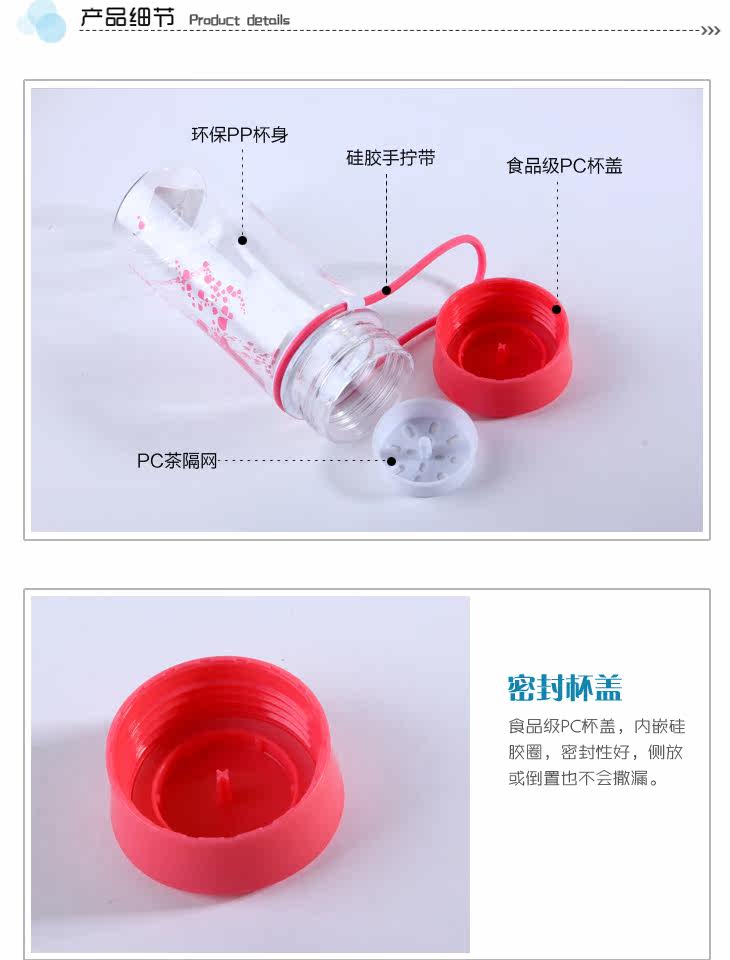 产品细节 Product details

环保PP杯身

硅胶手拧带

食品级PC杯盖

PC茶隔网

密封杯盖

食品级PC杯盖，内嵌硅胶圈，密封性好，侧放或倒置也不会撒漏。