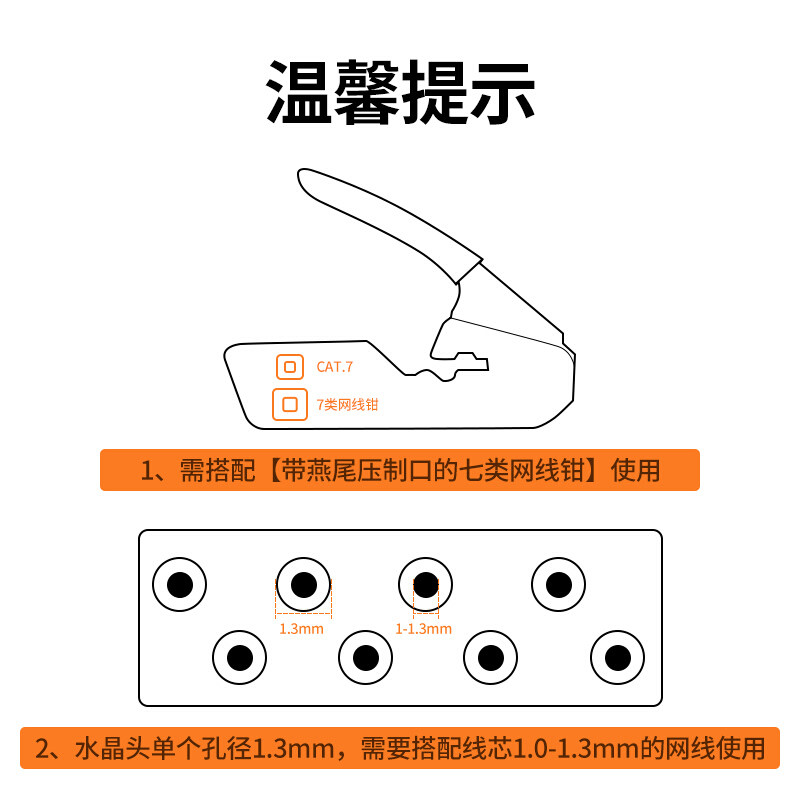 温馨提示

CAT.7

7类网线钳

1、需搭配【带燕尾压制口的七类网线钳】使用

1.3mm

1-1.3mm

2、水晶头单个孔径1.3mm，需要搭配线芯1.0-1.3mm的网线使用