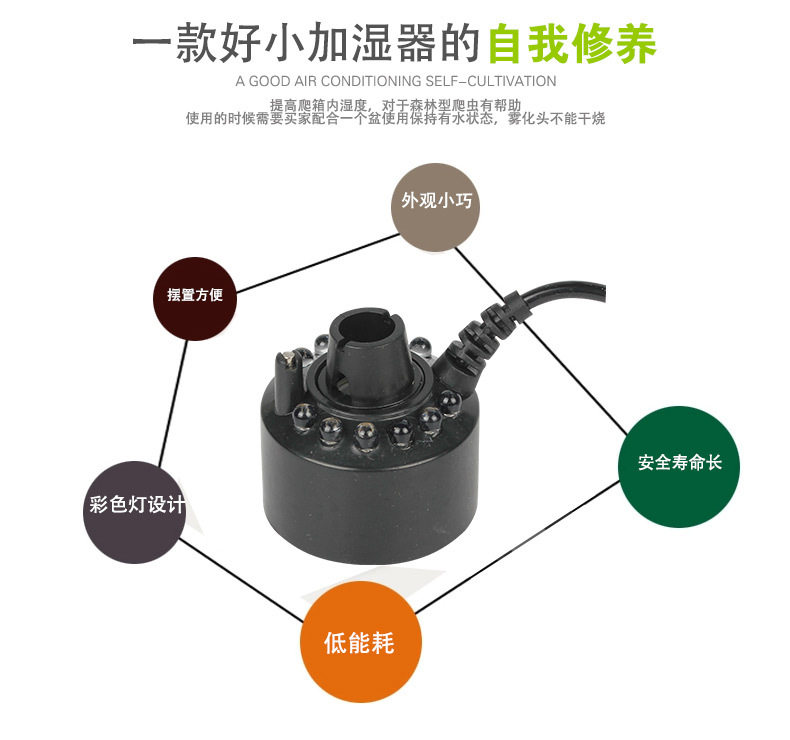 一款好小加湿器的自我修养

A GOOD AIR CONDITIONING SELF-CULTIVATION

提高爬箱内湿度，对于森林型爬虫有帮助
使用的时候需要买家配合一个盆使用保持有水状态，雾化头不能干烧

外观小巧

摆置方便

安全寿命长

彩色灯设计

低能耗