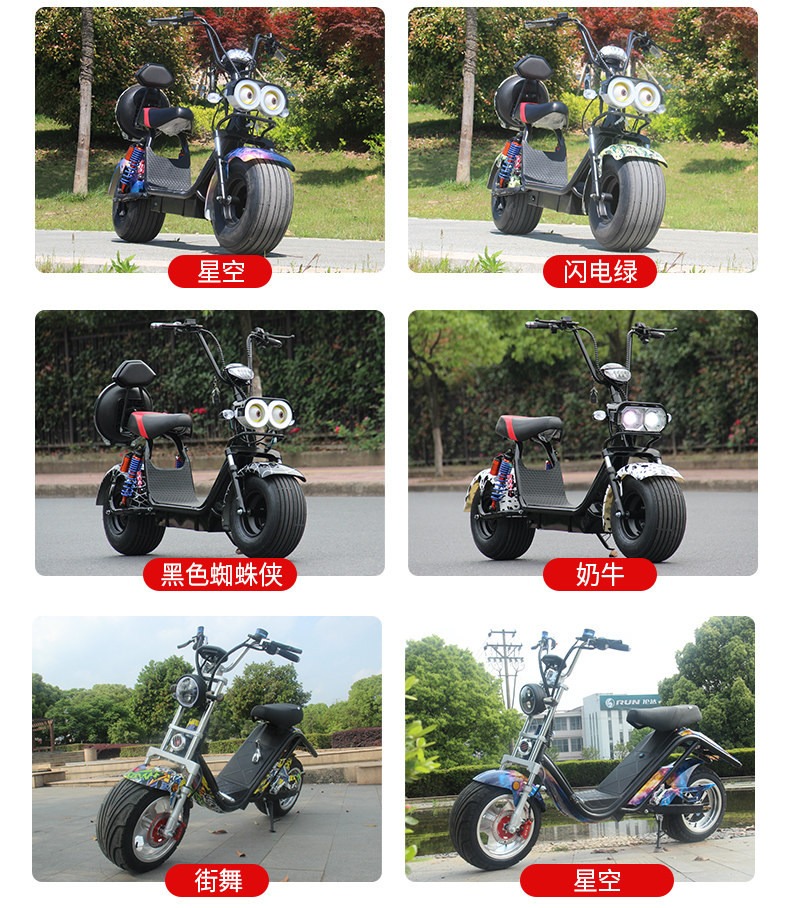 星空

闪电绿

黑色蜘蛛侠

奶牛

街舞

RUN

星空