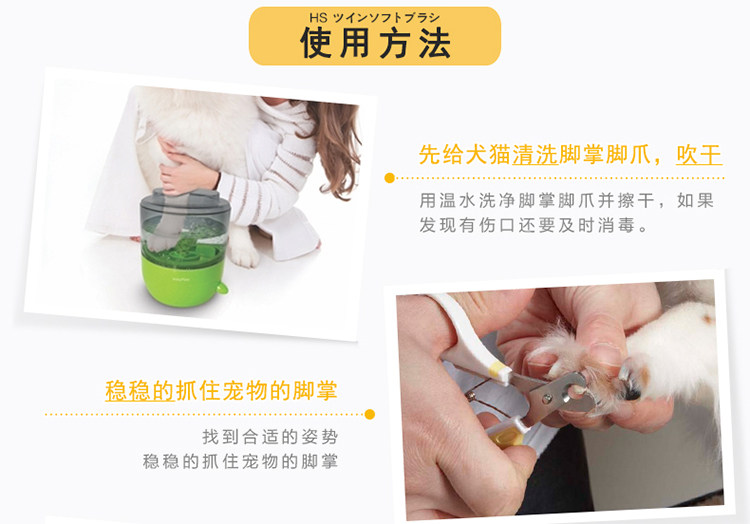 HS ツインソフトブラシ
使用方法

先给犬猫清洗脚掌脚爪，吹干

用温水洗净脚掌脚爪并擦干，如果发现有伤口还要及时消毒。

稳稳的抓住宠物的脚掌

找到合适的姿势
稳稳的抓住宠物的脚掌