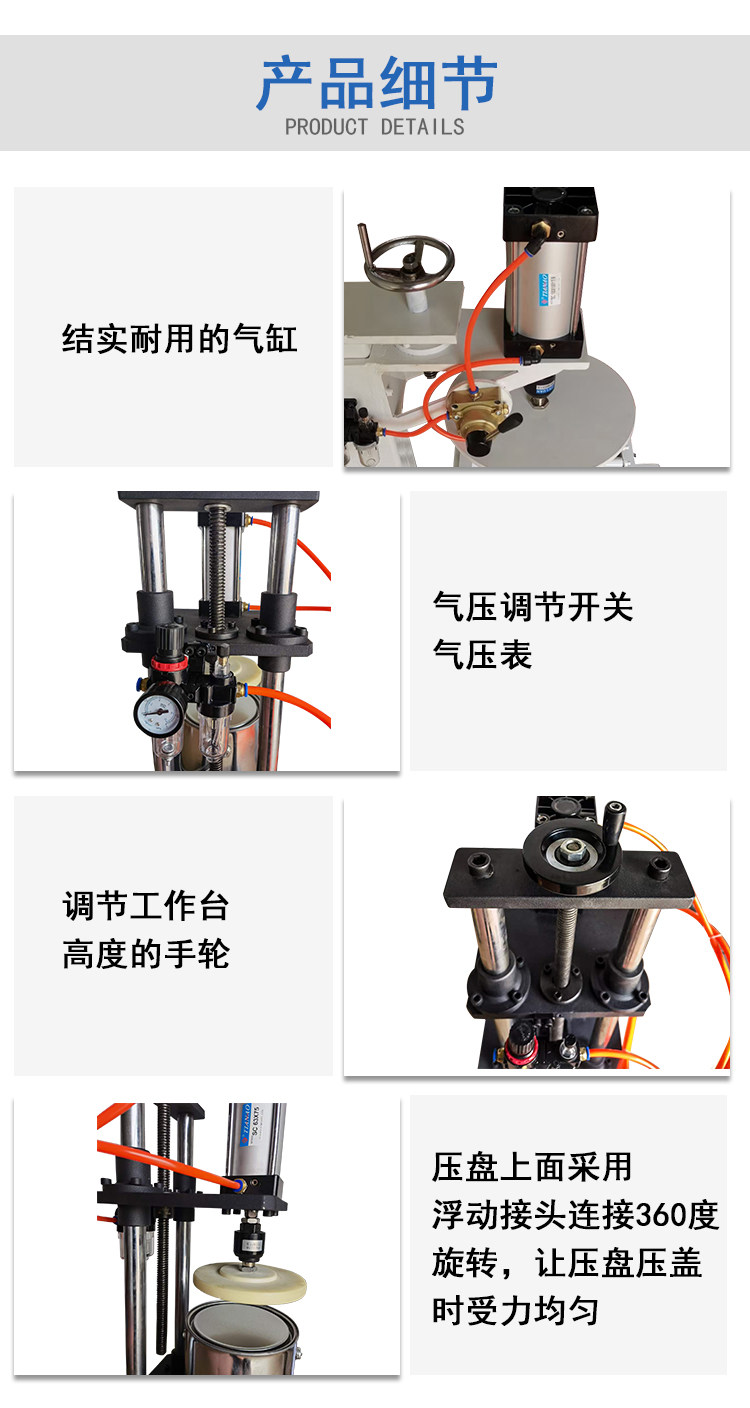 产品细节
PRODUCT DETAILS

结实耐用的气缸

气压调节开关
气压表

调节工作台
高度的手轮

压盘上面采用
浮动接头连接360度
旋转，让压盘压盖
时受力均匀