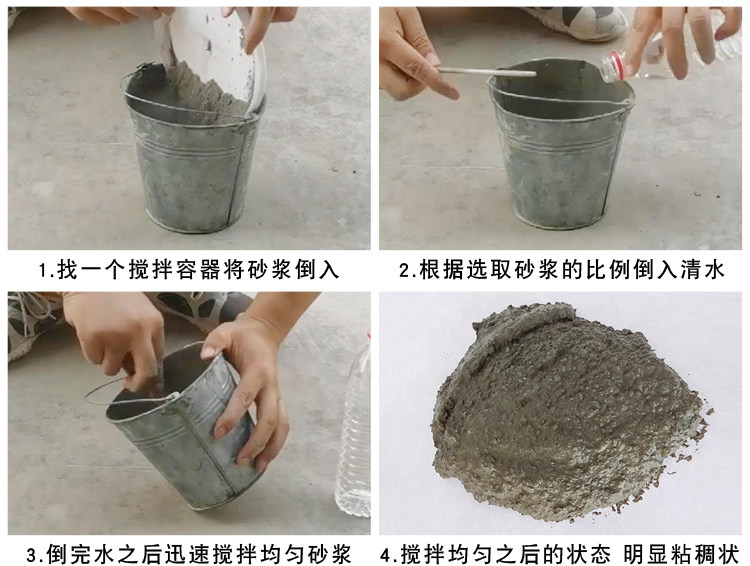 1.找一个搅拌容器将砂浆倒入

2.根据选取砂浆的比例倒入清水

3.倒完水之后迅速搅拌均匀砂浆

4.搅拌均匀之后的状态 明显粘稠状