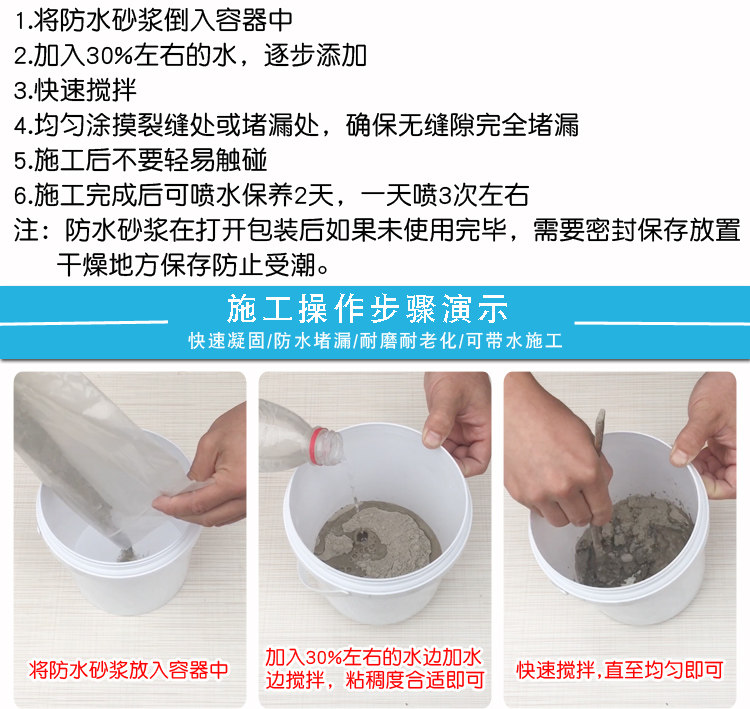 1.将防水砂浆倒入容器中
2.加入30%左右的水，逐步添加
3.快速搅拌
4.均匀涂摸裂缝处或堵漏处，确保无缝隙完全堵漏
5.施工后不要轻易触碰
6.施工完成后可喷水保养2天，一天喷3次左右
注：防水砂浆在打开包装后如果未使用完毕，需要密封保存放置干燥地方保存防止受潮。

施工操作步骤演示
快速凝固/防水堵漏/耐磨耐老化/可带水施工

将防水砂浆放入容器中

加入30%左右的水边加水边搅拌，粘稠度合适即可

快速搅拌,直至均匀即可